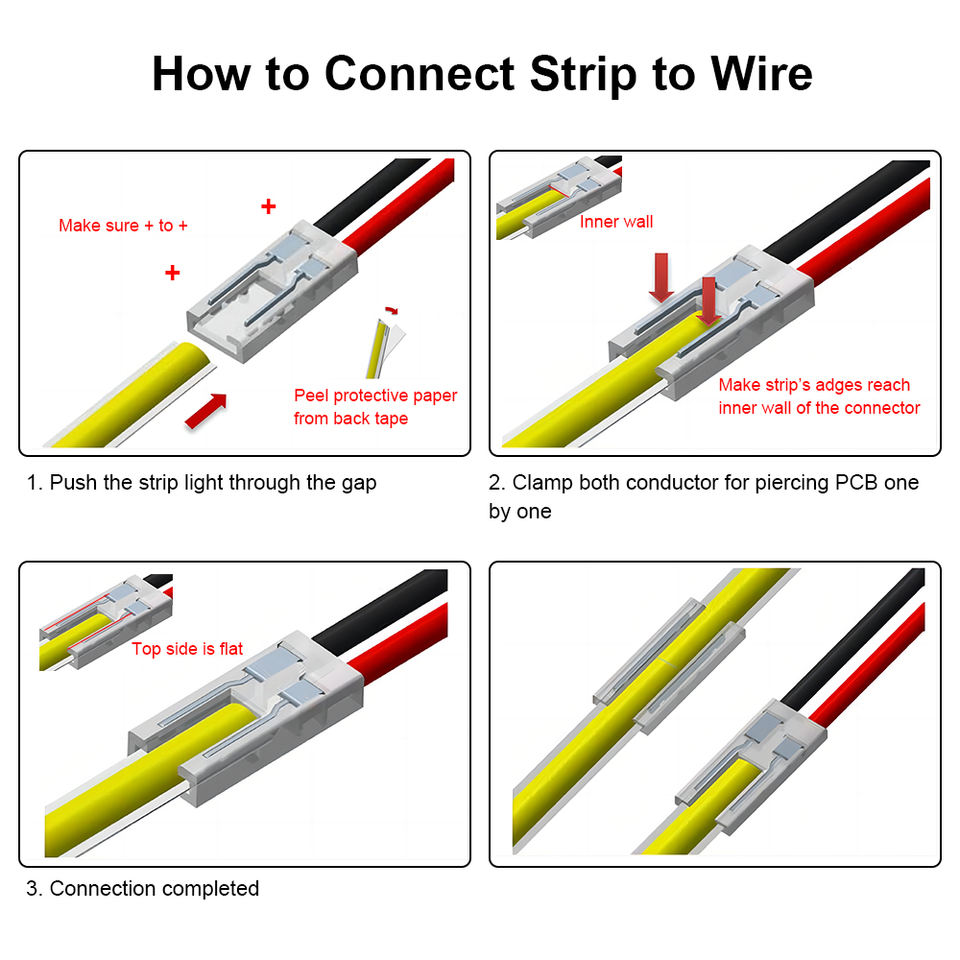 How to Connect Strip to Wire

Make sure + to +

+

+

Peel protective paper from back tape

1. Push the strip light through the gap

Inner wall

Make strip's adges reach inner wall of the connector

2. Clamp both conductor for piercing PCB one by one

Top side is flat

3. Connection completed