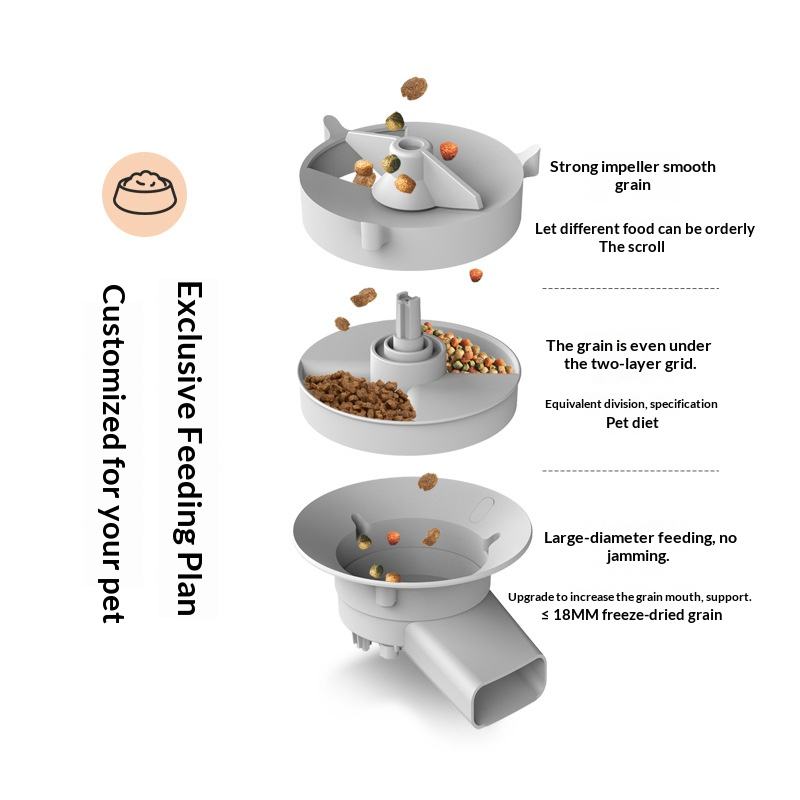 Exclusive Feeding Plan
Customized for your pet

Strong impeller smooth grain

Let different food can be orderly The scroll

The grain is even under the two-layer grid.

Equivalent division, specification
Pet diet

Large-diameter feeding, no jamming.

Upgrade to increase the grain mouth, support.
≤ 18MM freeze-dried grain