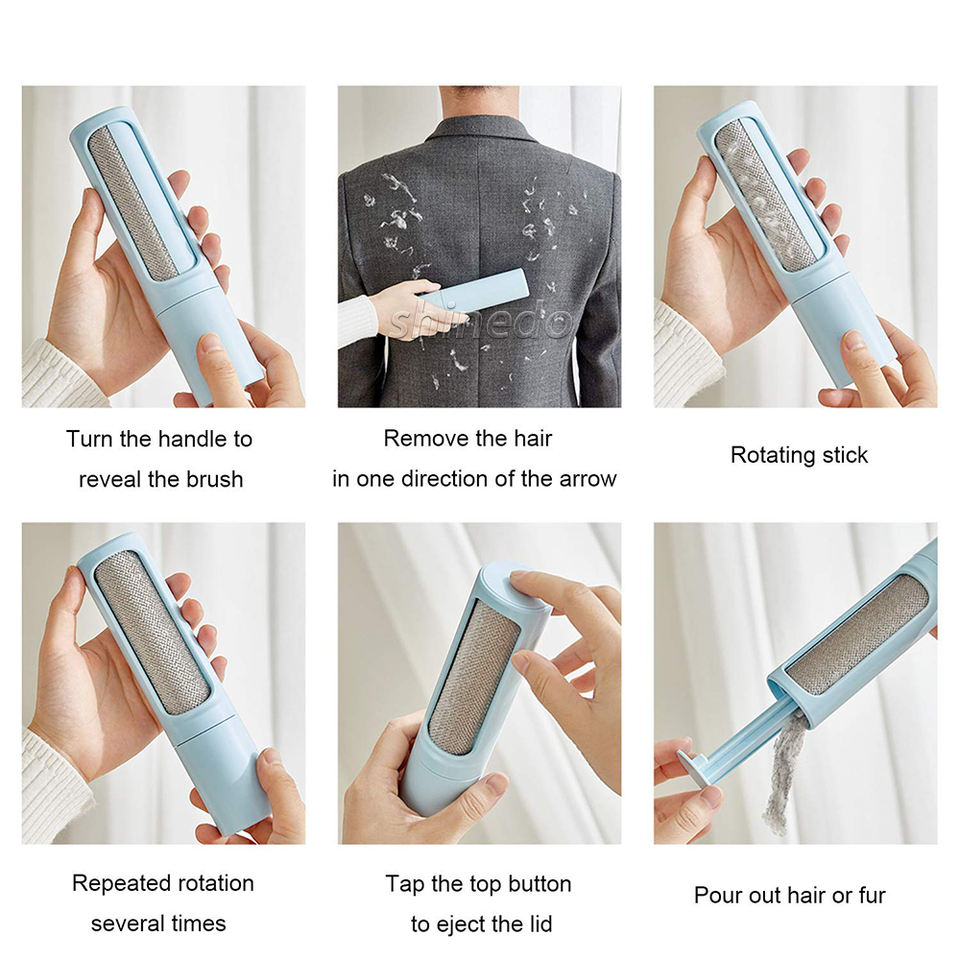 shinedo

Turn the handle to reveal the brush

Remove the hair in one direction of the arrow

Rotating stick

Repeated rotation several times

Tap the top button to eject the lid

Pour out hair or fur