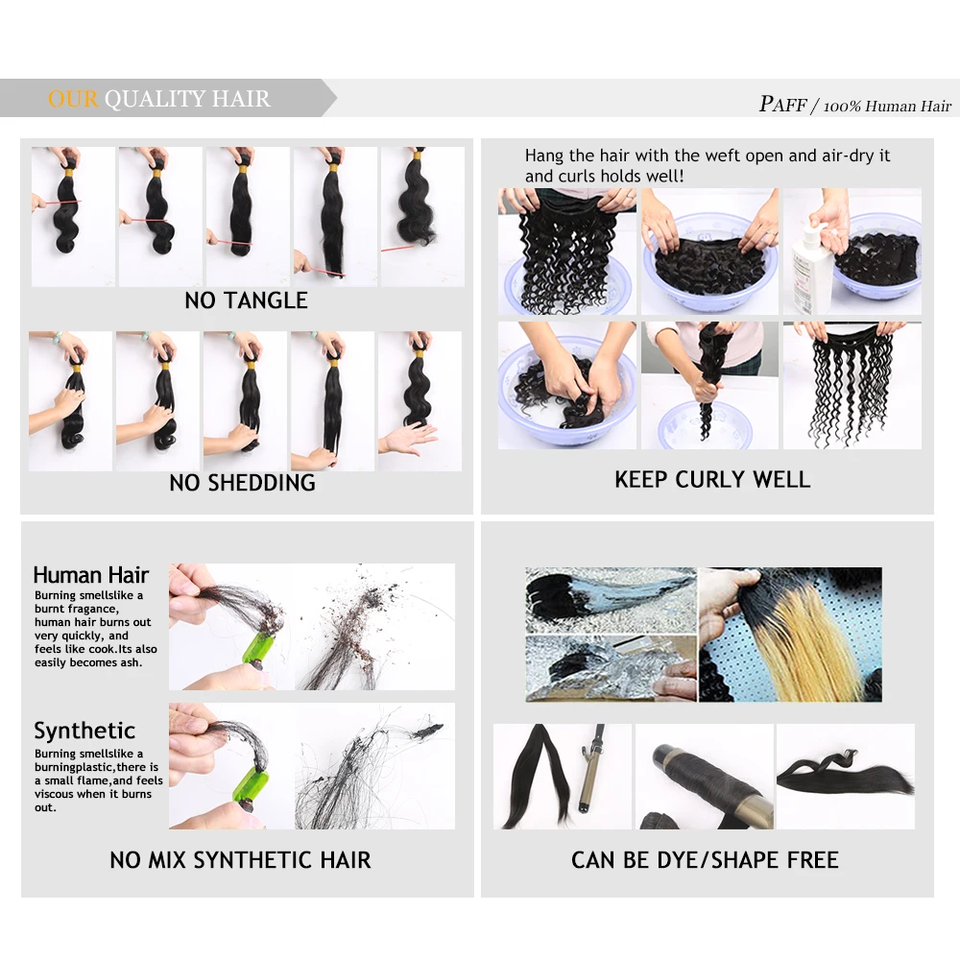 OUR QUALITY HAIR

PAFF / 100% Human Hair

NO TANGLE

NO SHEDDING

Hang the hair with the weft open and air-dry it and curls holds well!

KEEP CURLY WELL

Human Hair
Burning smellslike a burnt fragance, human hair burns out very quickly, and feels like cook.Its also easily becomes ash.

Synthetic
Burning smellslike a burningplastic,there is a small flame,and feels viscous when it burns out.

NO MIX SYNTHETIC HAIR

CAN BE DYE/SHAPE FREE