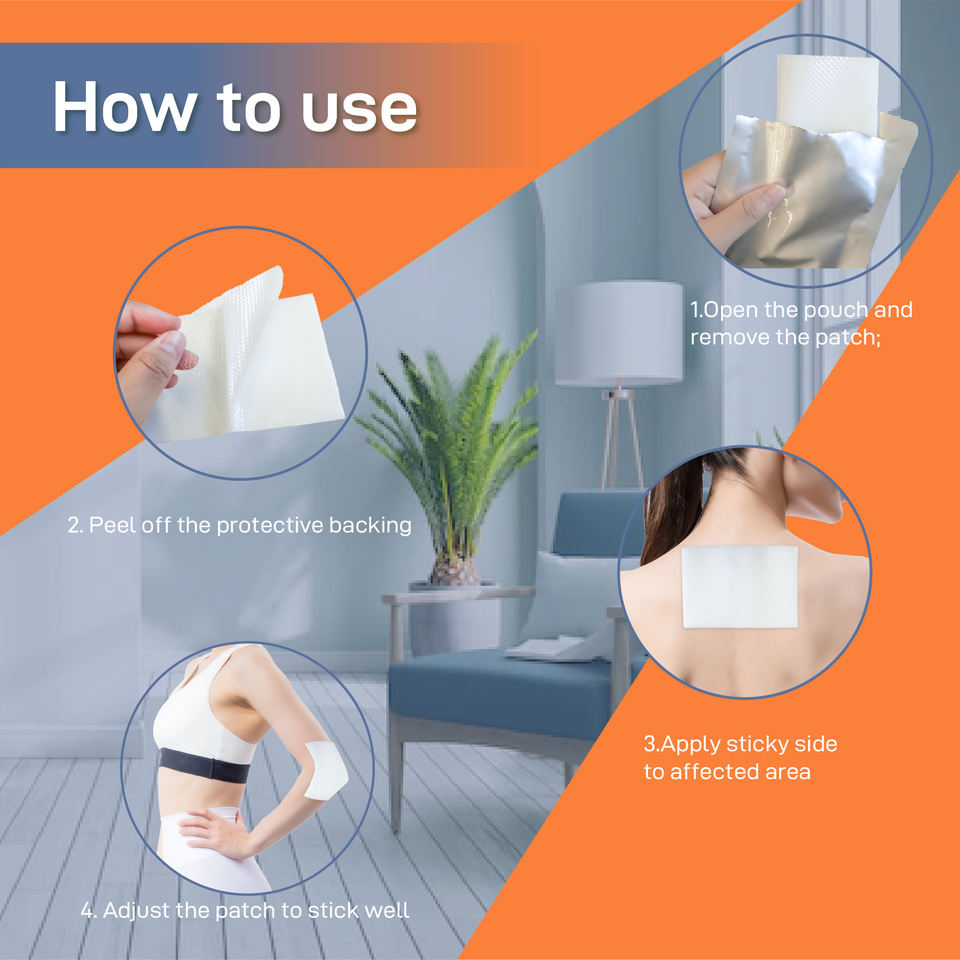 How to use

1.Open the pouch and remove the patch;

2. Peel off the protective backing

3.Apply sticky side to affected area

4. Adjust the patch to stick well