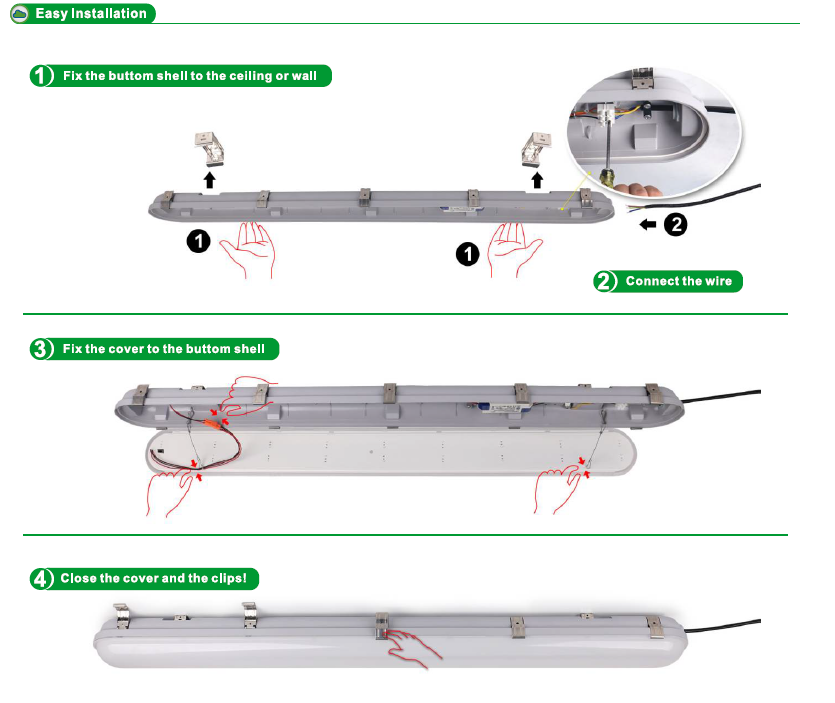 Easy Installation

1) Fix the buttom shell to the ceiling or wall

1

1

2

2) Connect the wire

3) Fix the cover to the buttom shell

4) Close the cover and the clips!