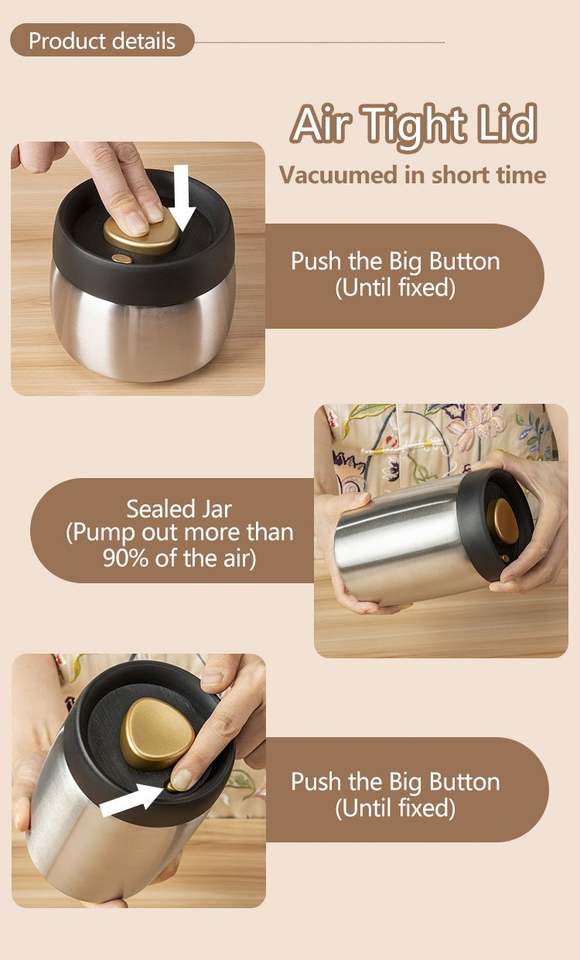 Product details

Air Tight Lid

Vacuumed in short time

Push the Big Button (Until fixed)

Sealed Jar (Pump out more than 90% of the air)

Push the Big Button (Until fixed)