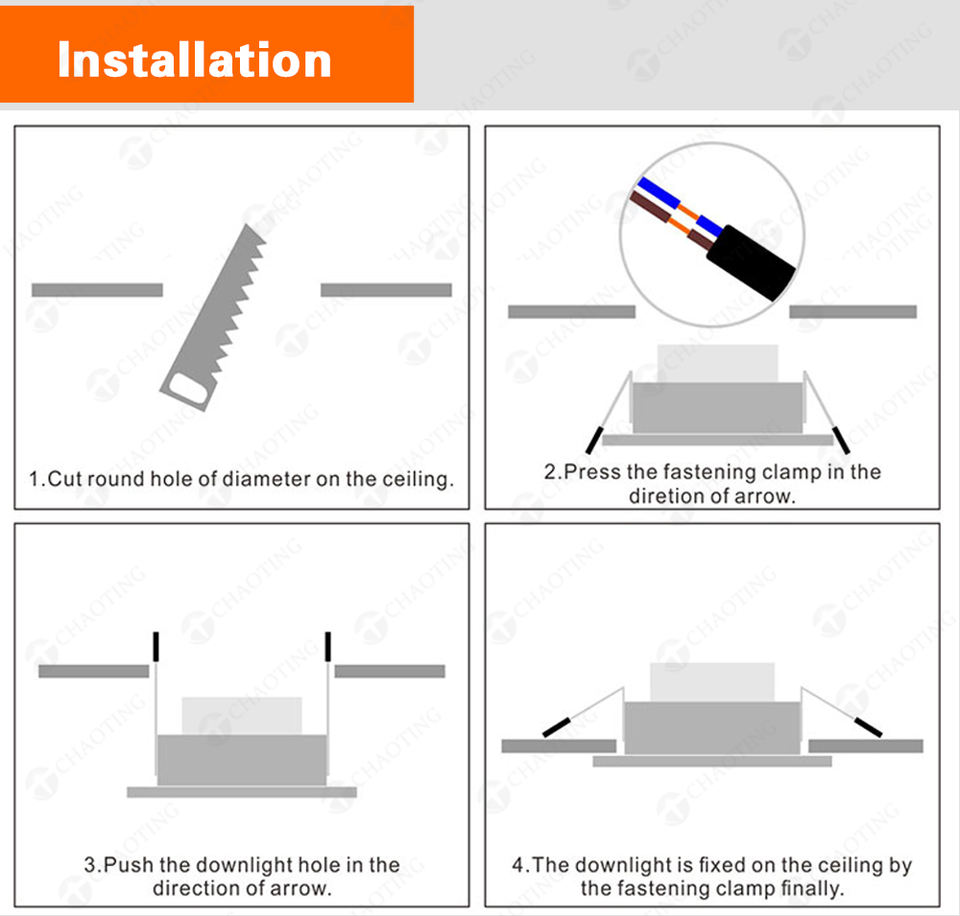 Installation

1.Cut round hole of diameter on the ceiling.

2.Press the fastening clamp in the diretion of arrow.

3.Push the downlight hole in the direction of arrow.

4.The downlight is fixed on the ceiling by the fastening clamp finally.

CHAOTING