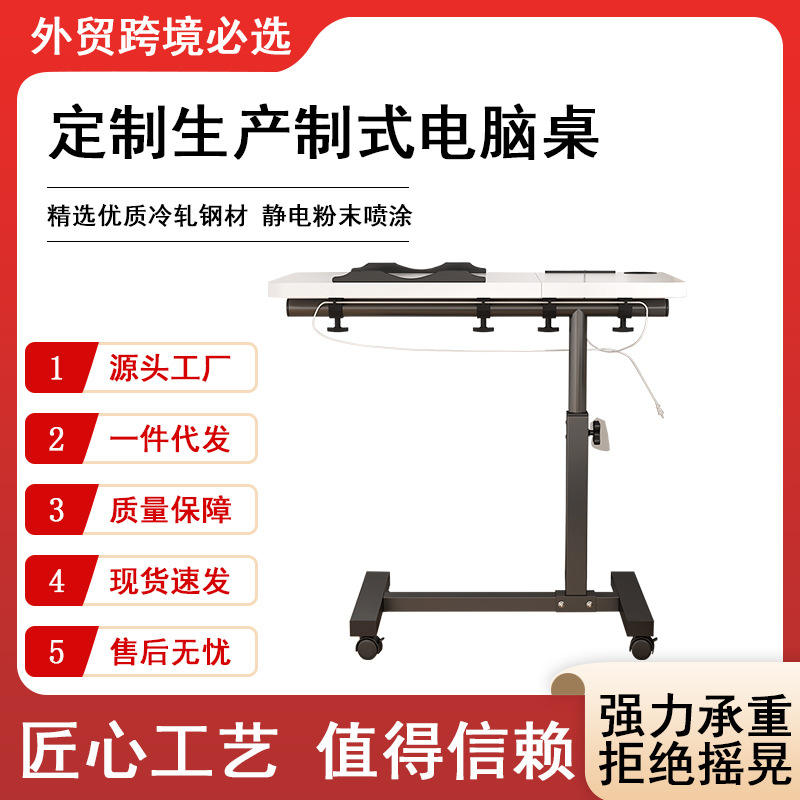 外贸跨境必选

定制生产制式电脑桌

精选优质冷轧钢材 静电粉末喷涂

1 源头工厂

2 一件代发

3 质量保障

4 现货速发

5 售后无忧

匠心工艺 值得信赖

强力承重
拒绝摇晃