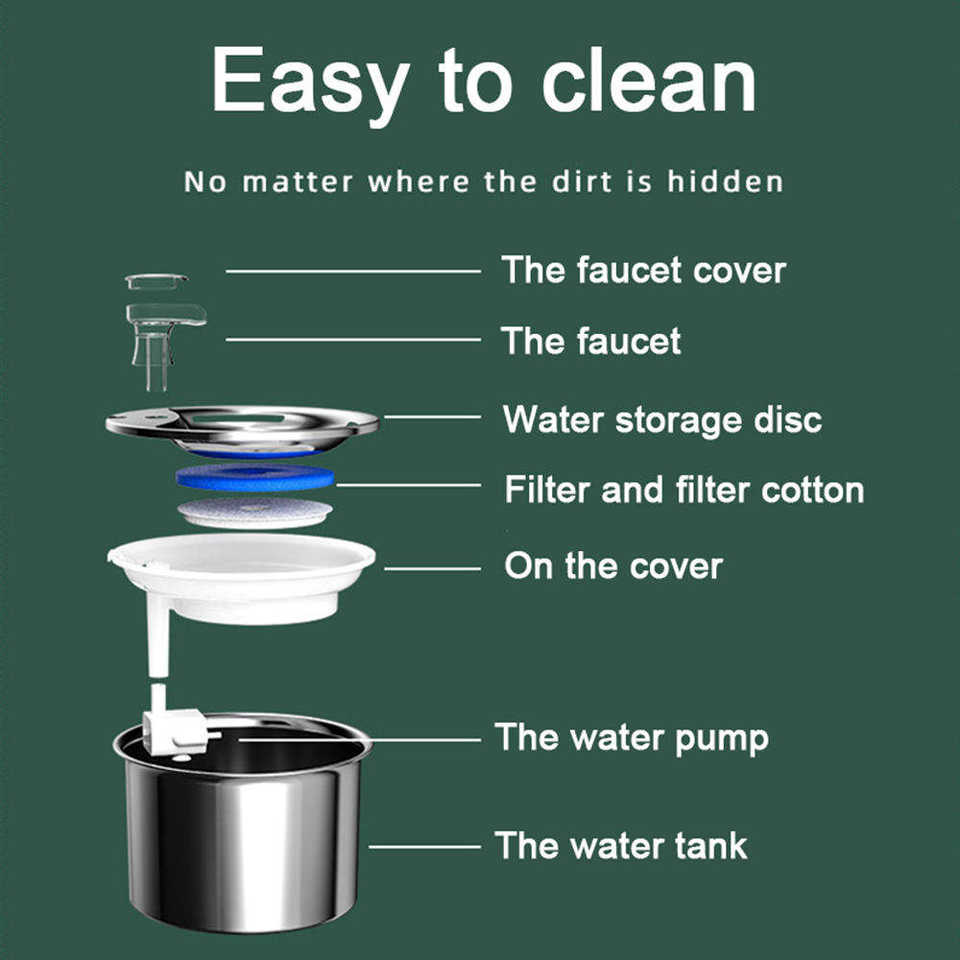 Easy to clean

No matter where the dirt is hidden

The faucet cover

The faucet

Water storage disc

Filter and filter cotton

On the cover

The water pump

The water tank