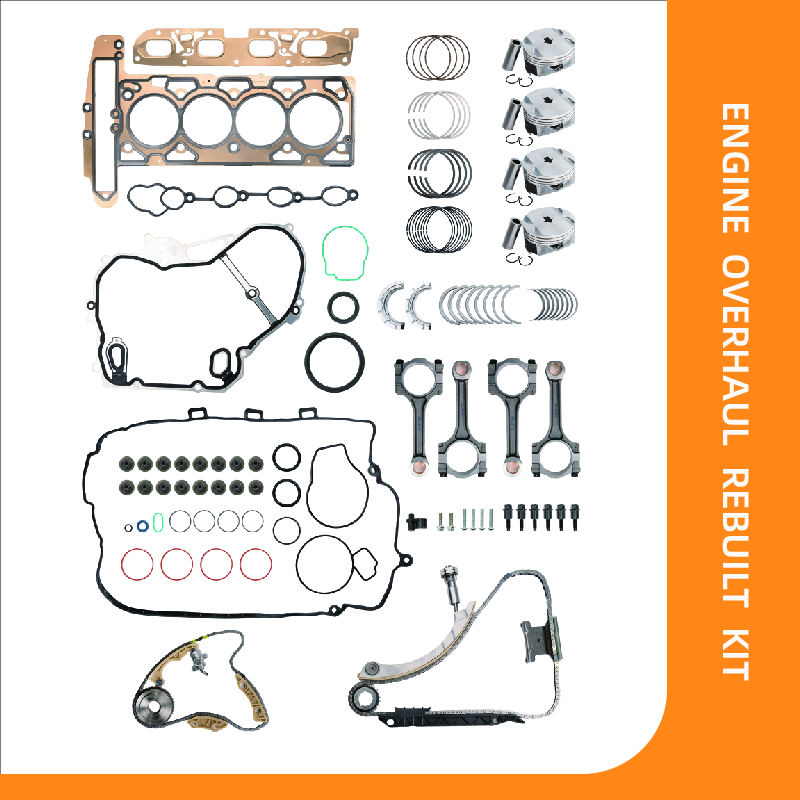 ENGINE OVERHAUL REBUILT KIT