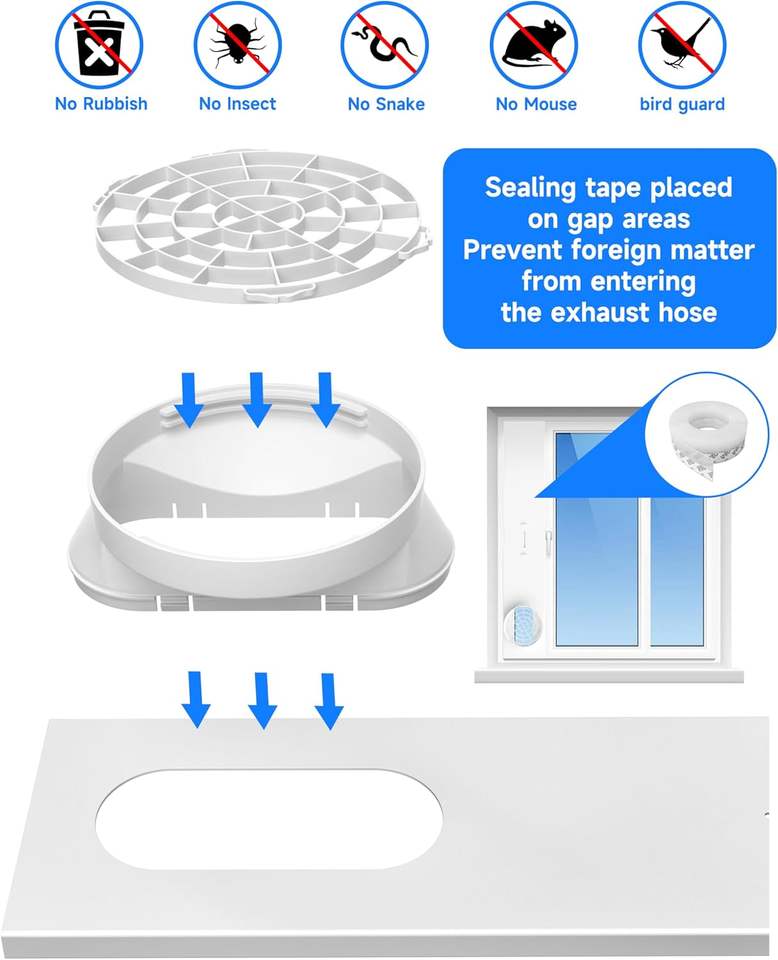 No Rubbish
No Insect
No Snake
No Mouse
bird guard

Sealing tape placed on gap areas Prevent foreign matter from entering the exhaust hose