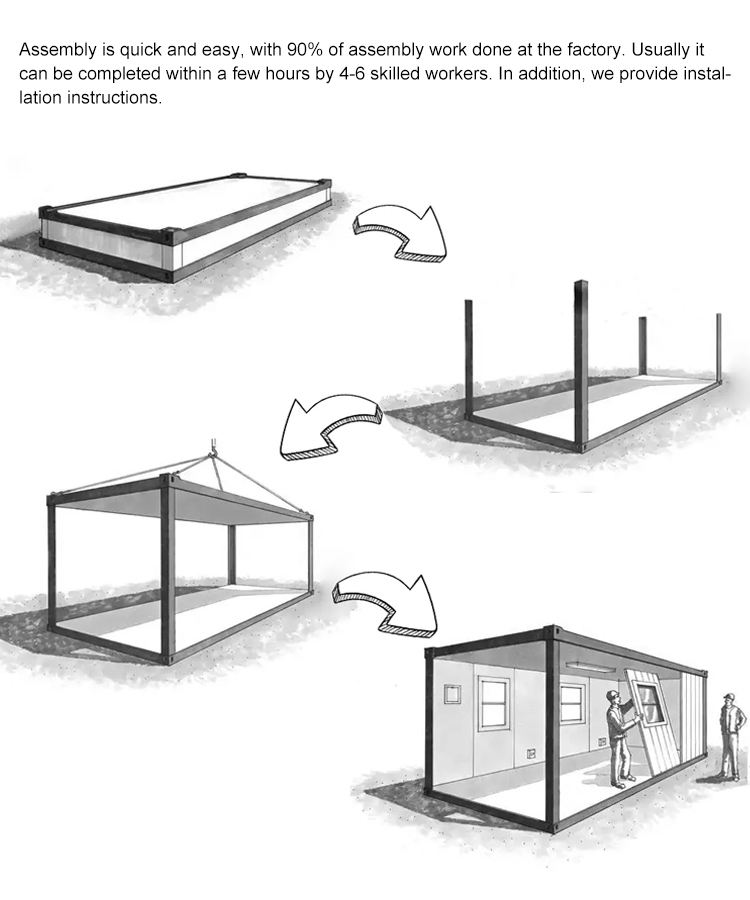 Assembly is quick and easy, with 90% of assembly work done at the factory. Usually it can be completed within a few hours by 4-6 skilled workers. In addition, we provide installation instructions.