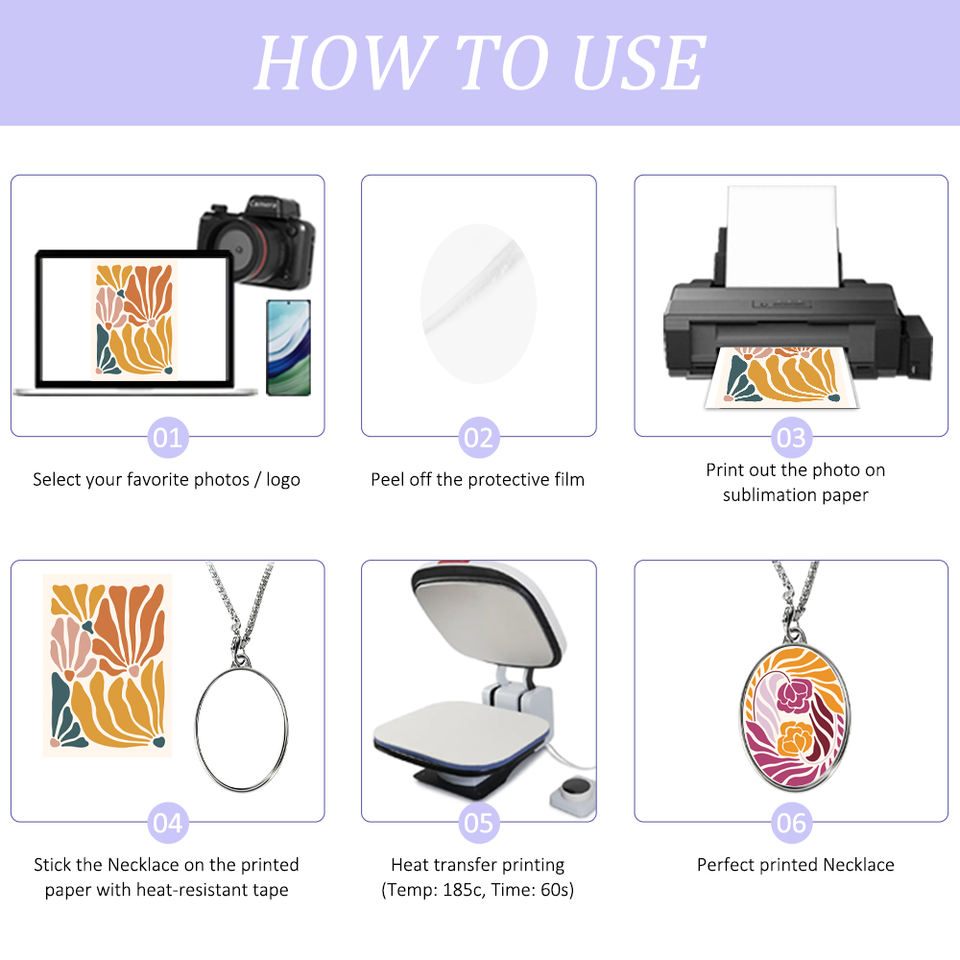 HOW TO USE

Camera

01
Select your favorite photos / logo

02
Peel off the protective film

03
Print out the photo on sublimation paper

04
Stick the Necklace on the printed paper with heat-resistant tape

05
Heat transfer printing (Temp: 185c, Time: 60s)

06
Perfect printed Necklace