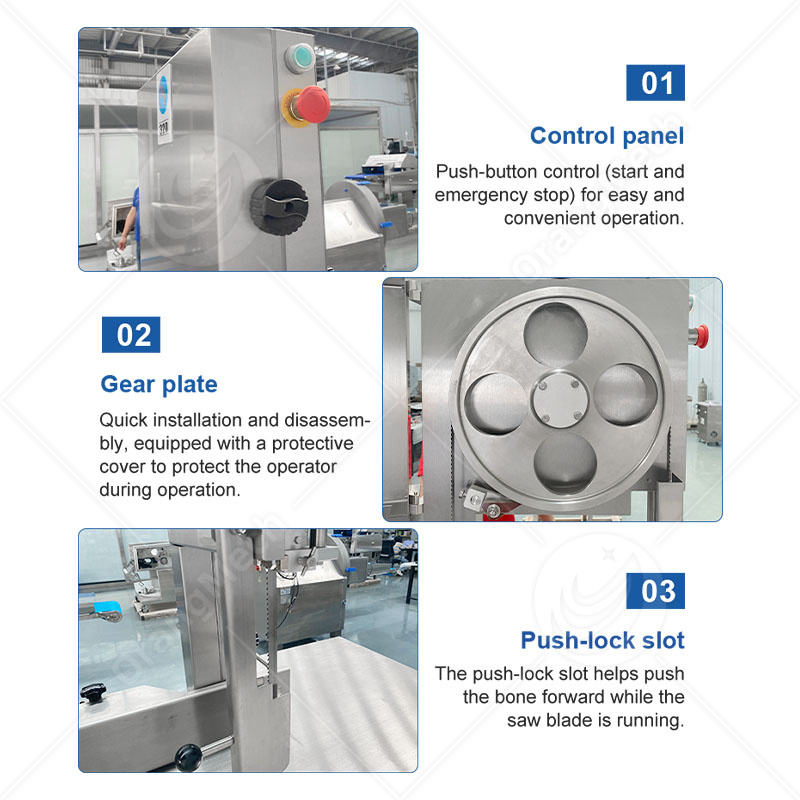 01

Control panel

Push-button control (start and emergency stop) for easy and convenient operation.

02

Gear plate

Quick installation and disassembly, equipped with a protective cover to protect the operator during operation.

03

Push-lock slot

The push-lock slot helps push the bone forward while the saw blade is running.