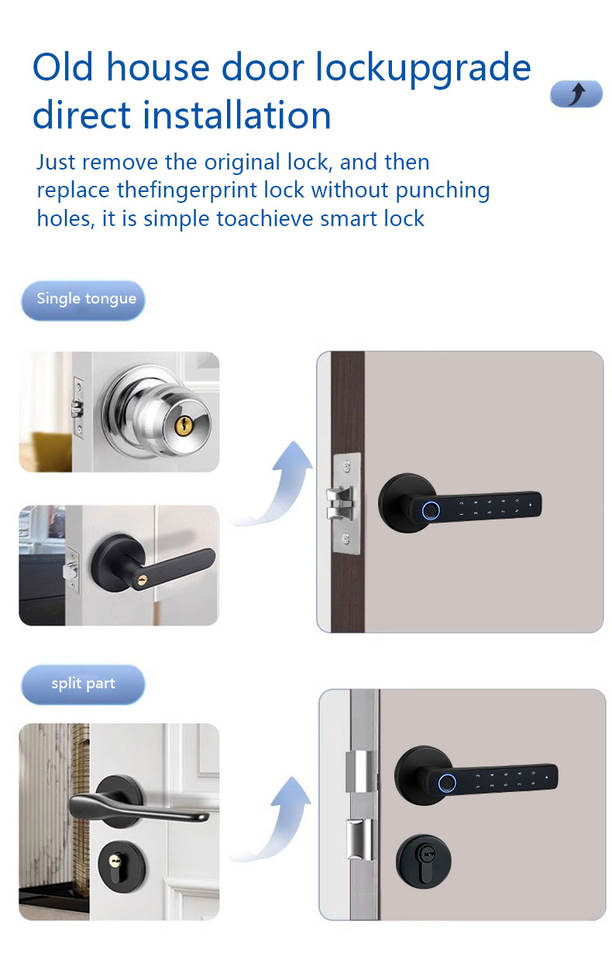 Old house door lockupgrade direct installation

Just remove the original lock, and then replace thefingerprint lock without punching holes, it is simple toachieve smart lock

Single tongue

split part