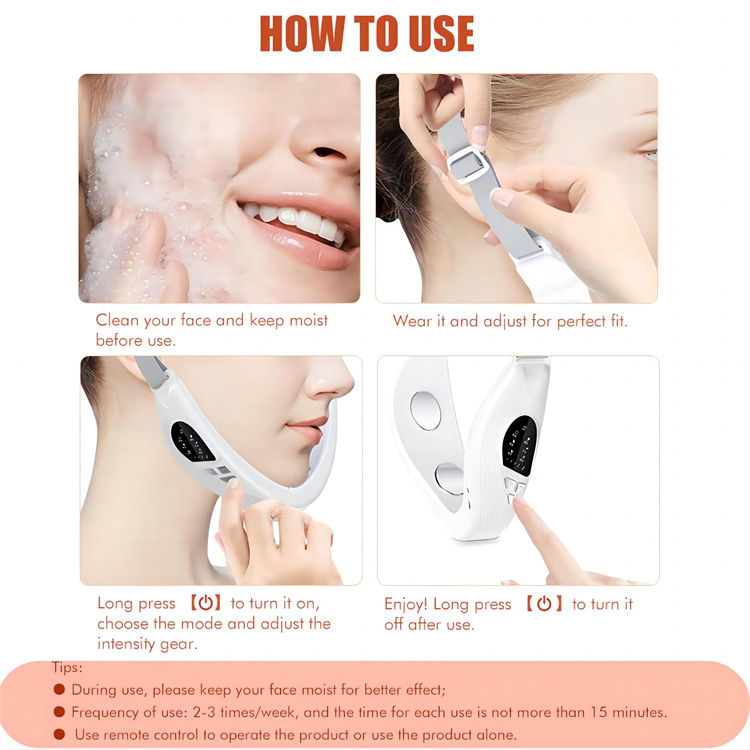 HOW TO USE

Clean your face and keep moist before use.

Wear it and adjust for perfect fit.

Long press 【⏻】 to turn it on, choose the mode and adjust the intensity gear.

Enjoy! Long press 【⏻】 to turn it off after use.

Tips:
● During use, please keep your face moist for better effect;
● Frequency of use: 2-3 times/week, and the time for each use is not more than 15 minutes.
● Use remote control to operate the product or use the product alone.