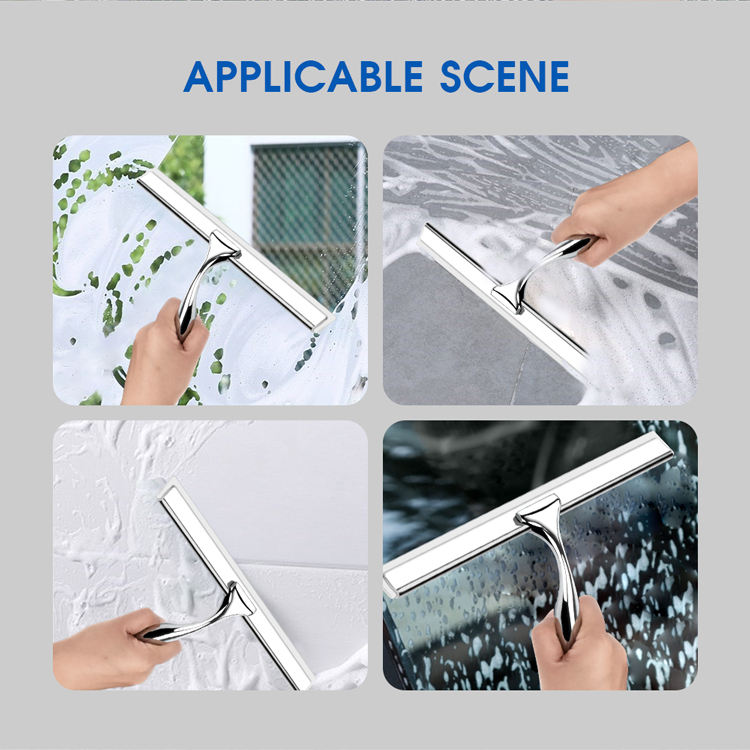 APPLICABLE SCENE