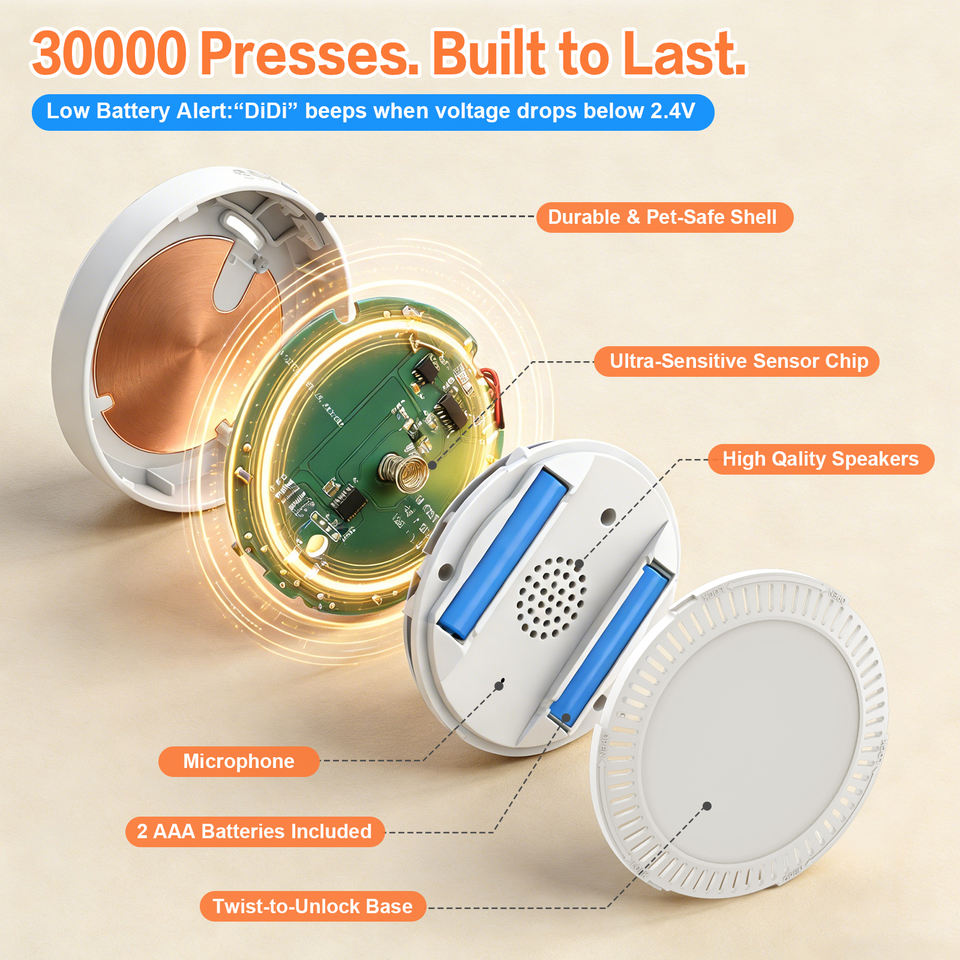 30000 Presses. Built to Last.

Low Battery Alert:“DiDi” beeps when voltage drops below 2.4V

Durable & Pet-Safe Shell

Ultra-Sensitive Sensor Chip

High Qality Speakers

Microphone

2 AAA Batteries Included

Twist-to-Unlock Base