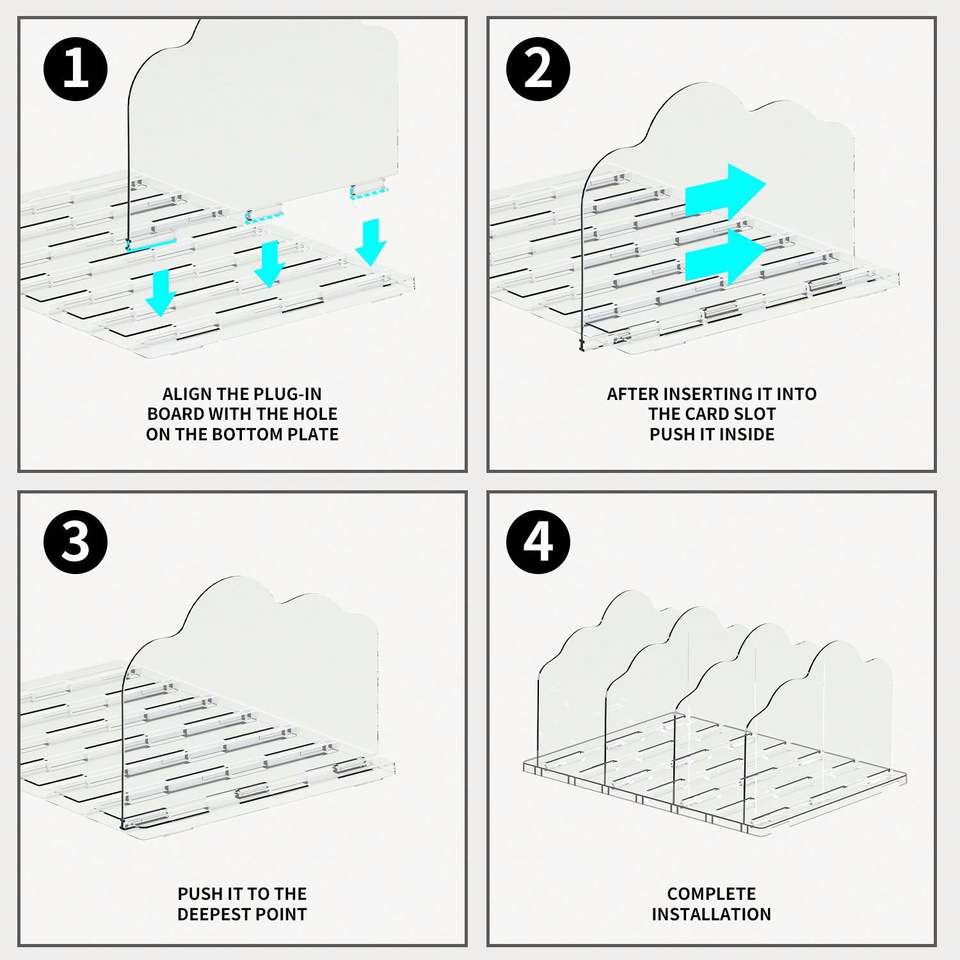 1

ALIGN THE PLUG-IN BOARD WITH THE HOLE ON THE BOTTOM PLATE

2

AFTER INSERTING IT INTO THE CARD SLOT PUSH IT INSIDE

3

PUSH IT TO THE DEEPEST POINT

4

COMPLETE INSTALLATION