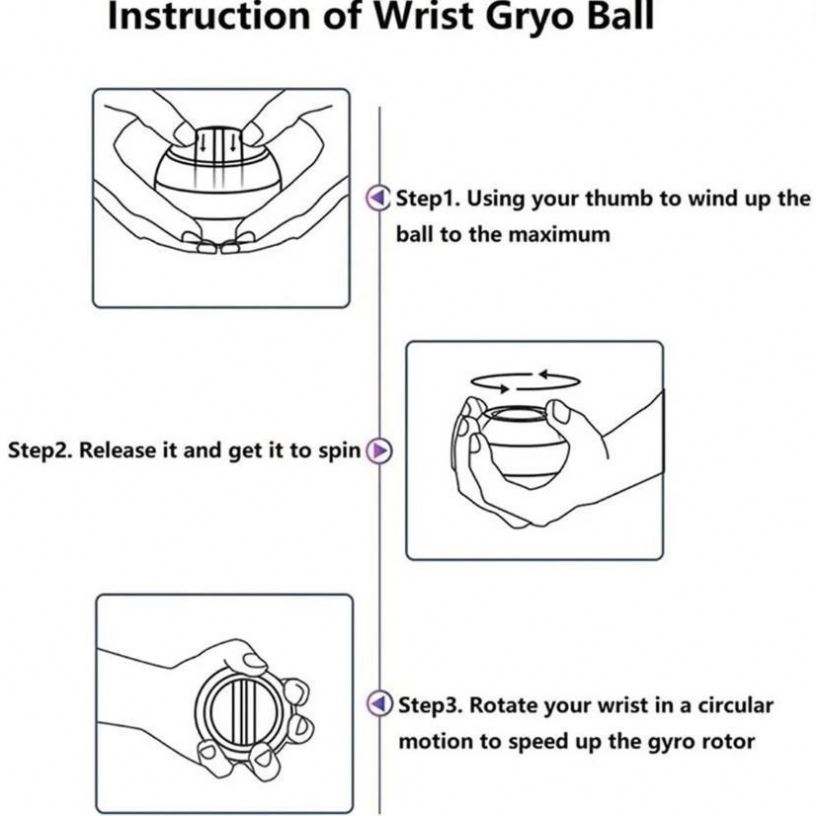 Instruction of Wrist Gryo Ball

Step1. Using your thumb to wind up the ball to the maximum

Step2. Release it and get it to spin

Step3. Rotate your wrist in a circular motion to speed up the gyro rotor