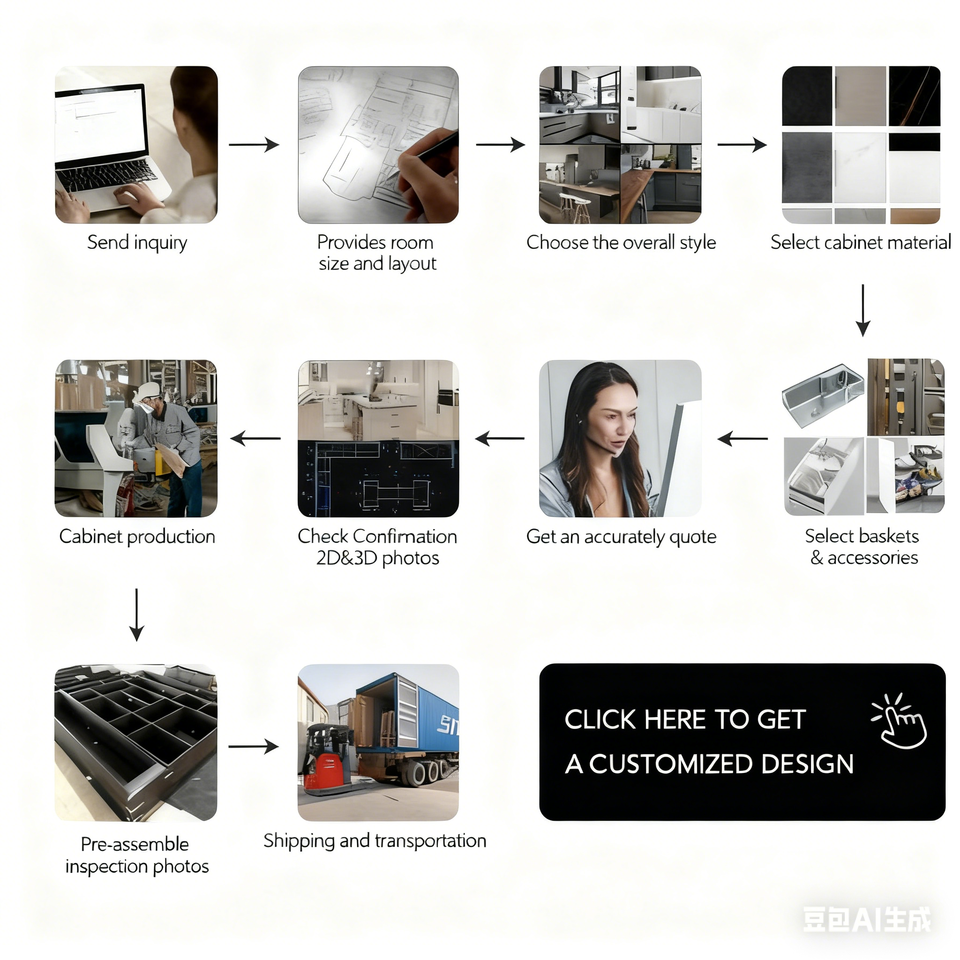 Send inquiry

Provides room size and layout

Choose the overall style

Select cabinet material

Select baskets & accessories

Get an accurately quote

Check Confirmation 2D&3D photos

Cabinet production

Pre-assemble inspection photos

Shipping and transportation

CLICK HERE TO GET A CUSTOMIZED DESIGN

豆包AI生成