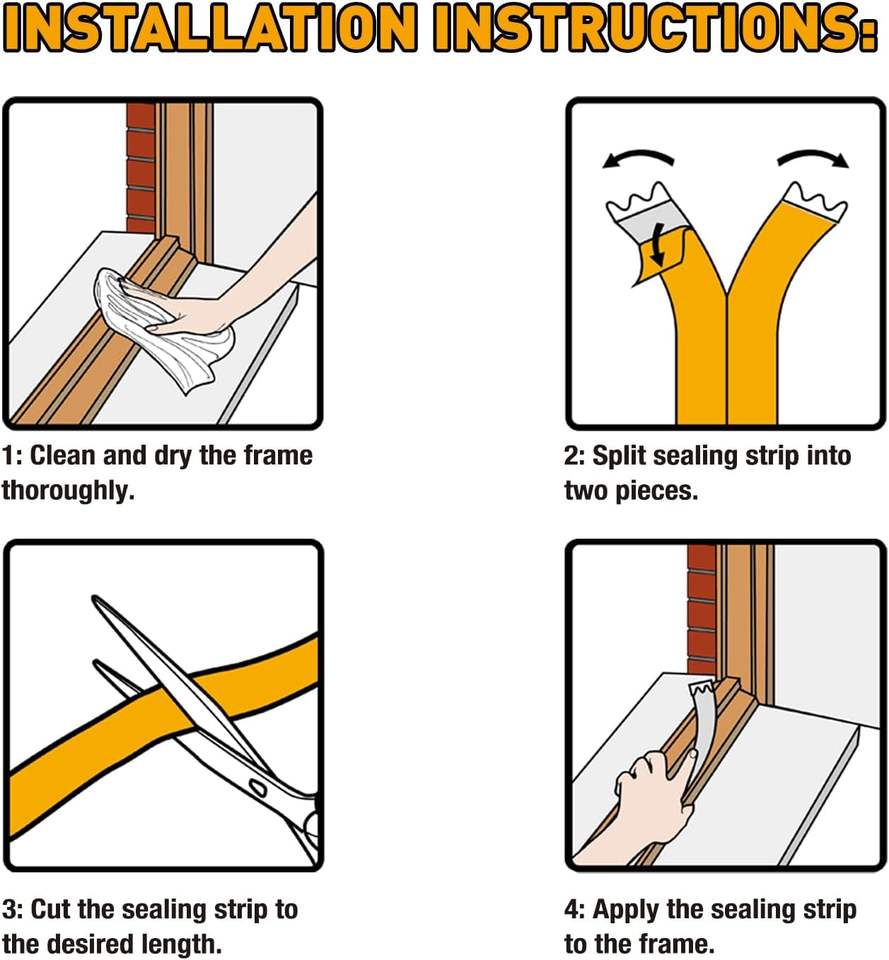 INSTALLATION INSTRUCTIONS:

1: Clean and dry the frame thoroughly.

2: Split sealing strip into two pieces.

3: Cut the sealing strip to the desired length.

4: Apply the sealing strip to the frame.