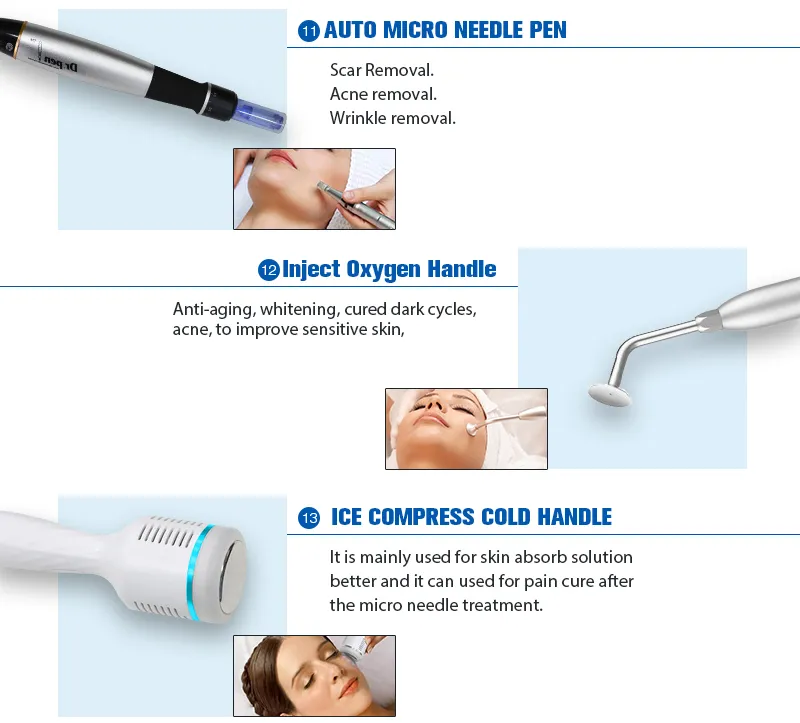 Dr.pen

11 AUTO MICRO NEEDLE PEN

Scar Removal.
Acne removal.
Wrinkle removal.

12 Inject Oxygen Handle

Anti-aging, whitening, cured dark cycles, acne, to improve sensitive skin,

13 ICE COMPRESS COLD HANDLE

It is mainly used for skin absorb solution better and it can used for pain cure after the micro needle treatment.