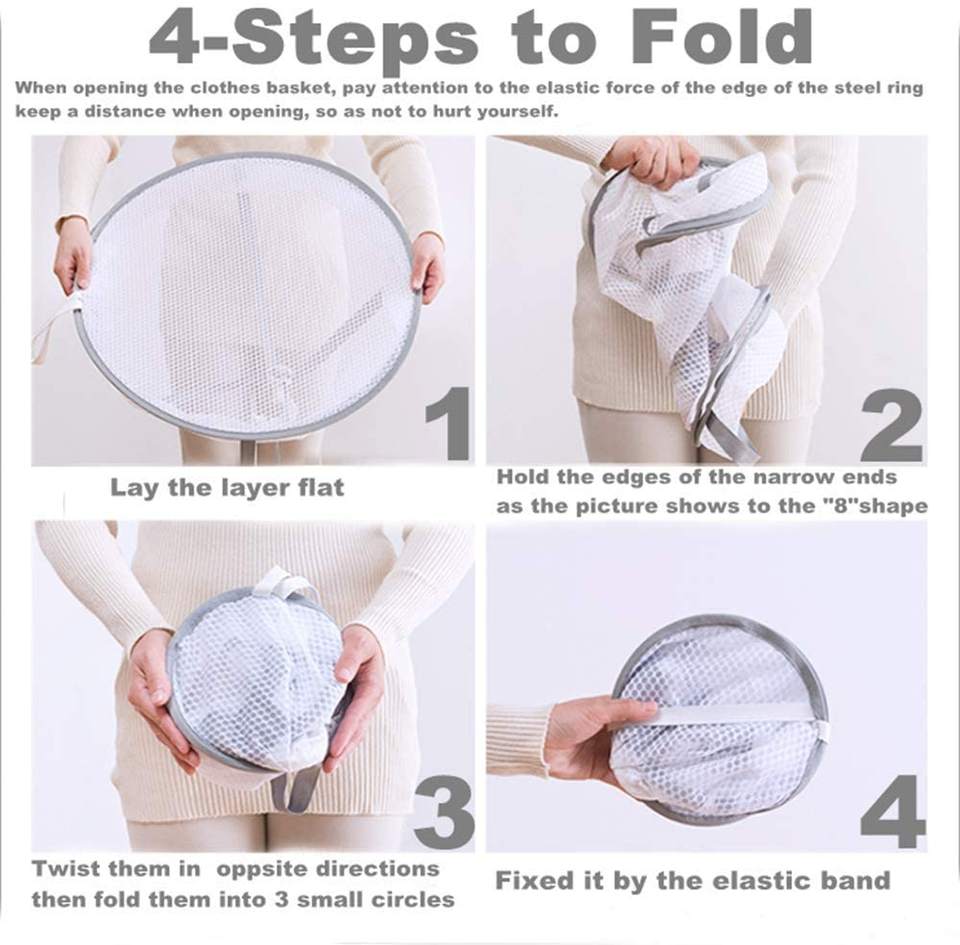 4-Steps to Fold

When opening the clothes basket, pay attention to the elastic force of the edge of the steel ring keep a distance when opening, so as not to hurt yourself.

1

Lay the layer flat

2

Hold the edges of the narrow ends as the picture shows to the "8"shape

3

Twist them in oppsite directions then fold them into 3 small circles

4

Fixed it by the elastic band