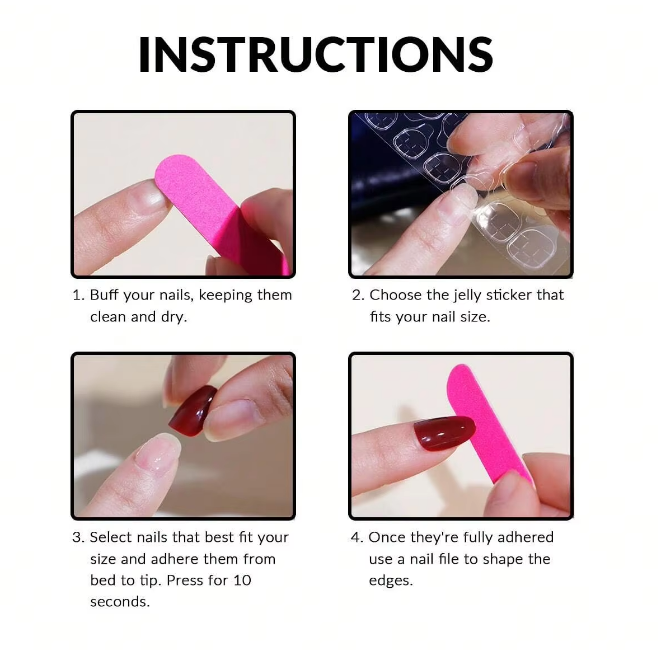 INSTRUCTIONS

1. Buff your nails, keeping them clean and dry.

2. Choose the jelly sticker that fits your nail size.

3. Select nails that best fit your size and adhere them from bed to tip. Press for 10 seconds.

4. Once they're fully adhered use a nail file to shape the edges.