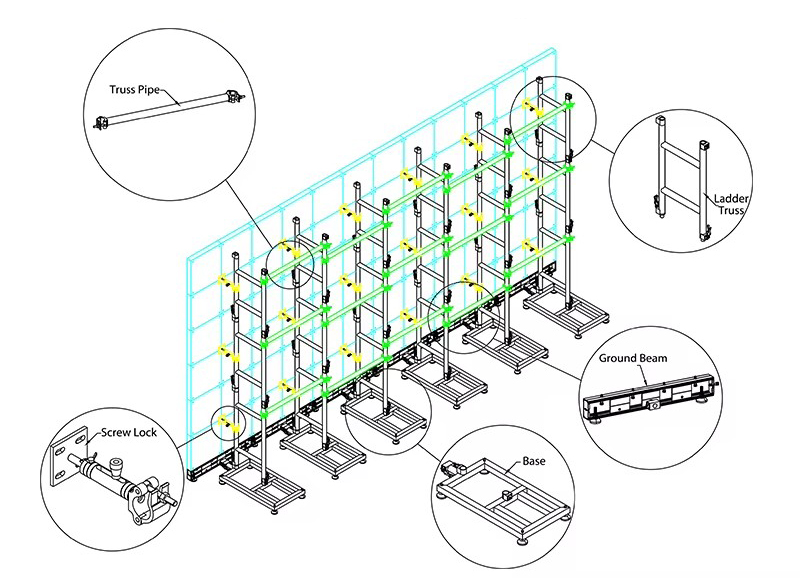 Truss Pipe

Ladder Truss

Ground Beam

Screw Lock

Base