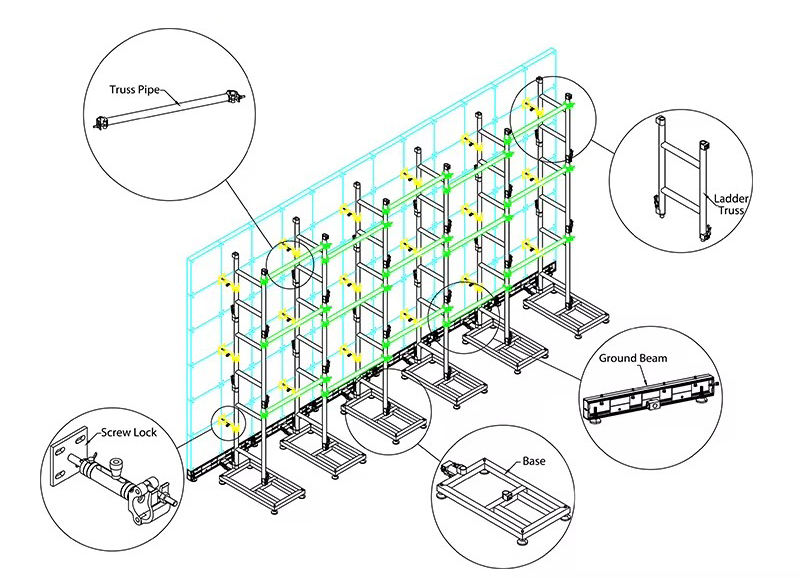 Truss Pipe

Ladder Truss

Ground Beam

Screw Lock

Base