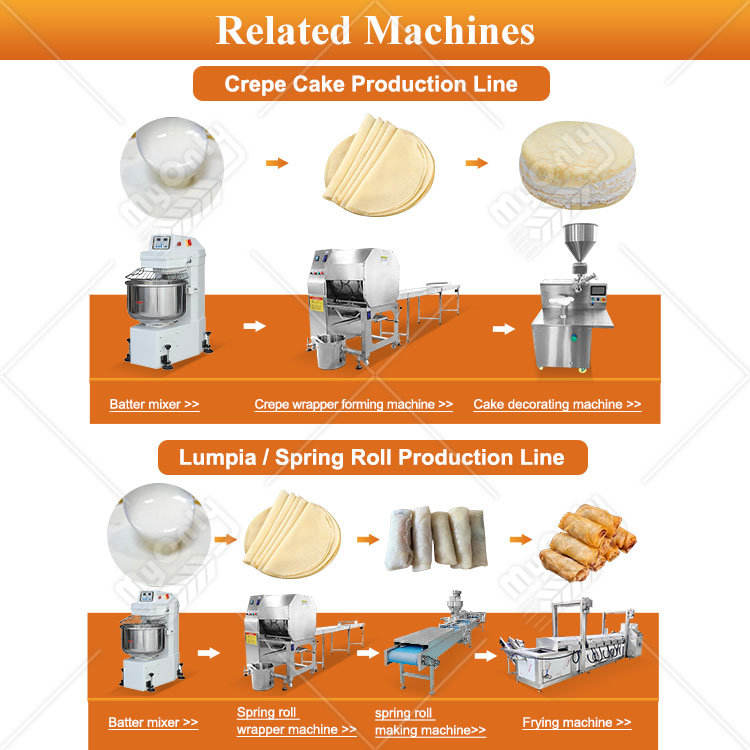 Related Machines

Crepe Cake Production Line

Batter mixer >>

Crepe wrapper forming machine >>

Cake decorating machine >>

Lumpia / Spring Roll Production Line

Batter mixer >>

Spring roll wrapper machine >>

spring roll making machine>>

Frying machine >>