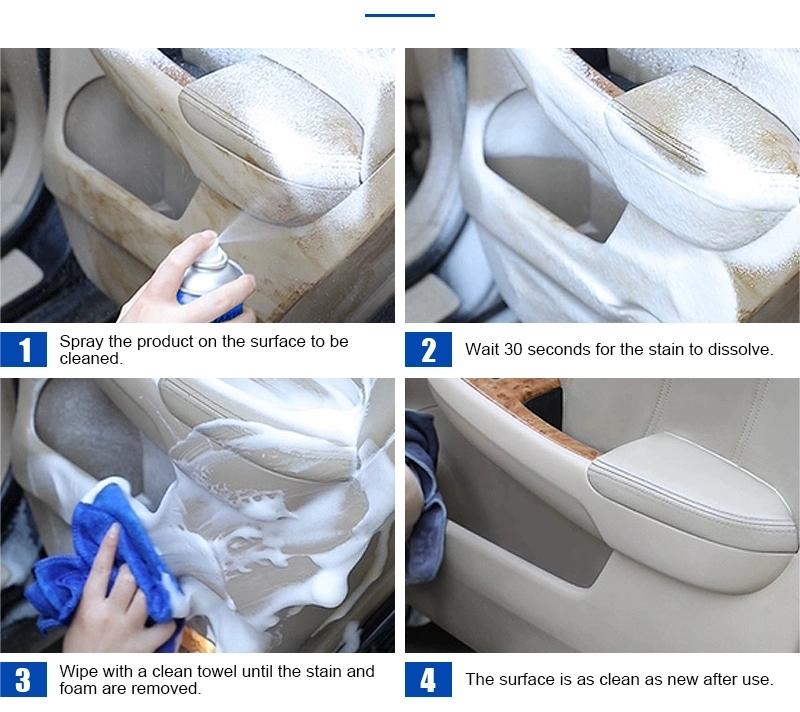 1 Spray the product on the surface to be cleaned.

2 Wait 30 seconds for the stain to dissolve.

3 Wipe with a clean towel until the stain and foam are removed.

4 The surface is as clean as new after use.