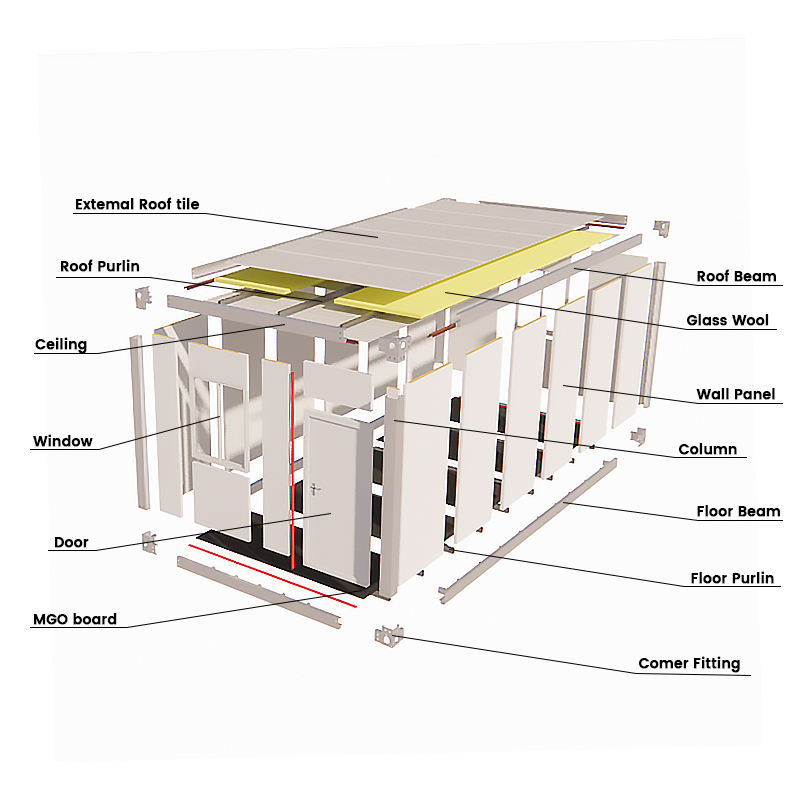 Extemal Roof tile

Roof Purlin

Ceiling

Window

Door

MGO board

Roof Beam

Glass Wool

Wall Panel

Column

Floor Beam

Floor Purlin

Comer Fitting