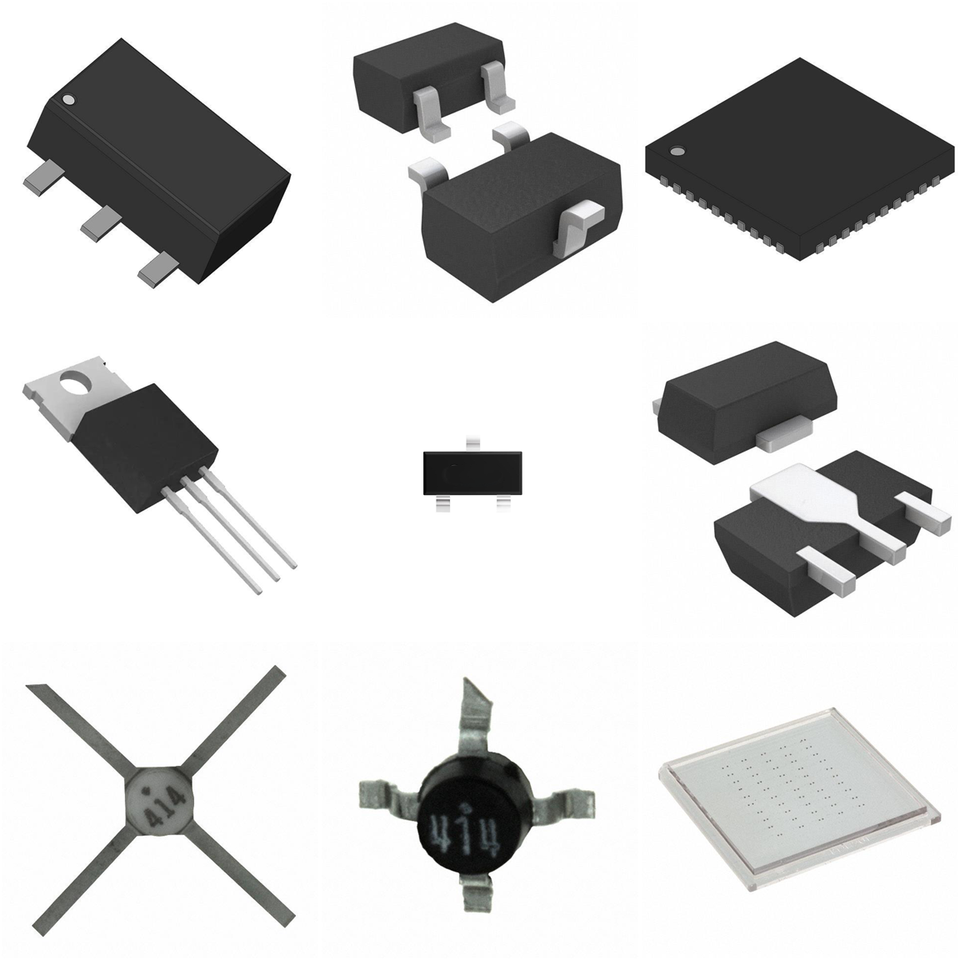 414

414