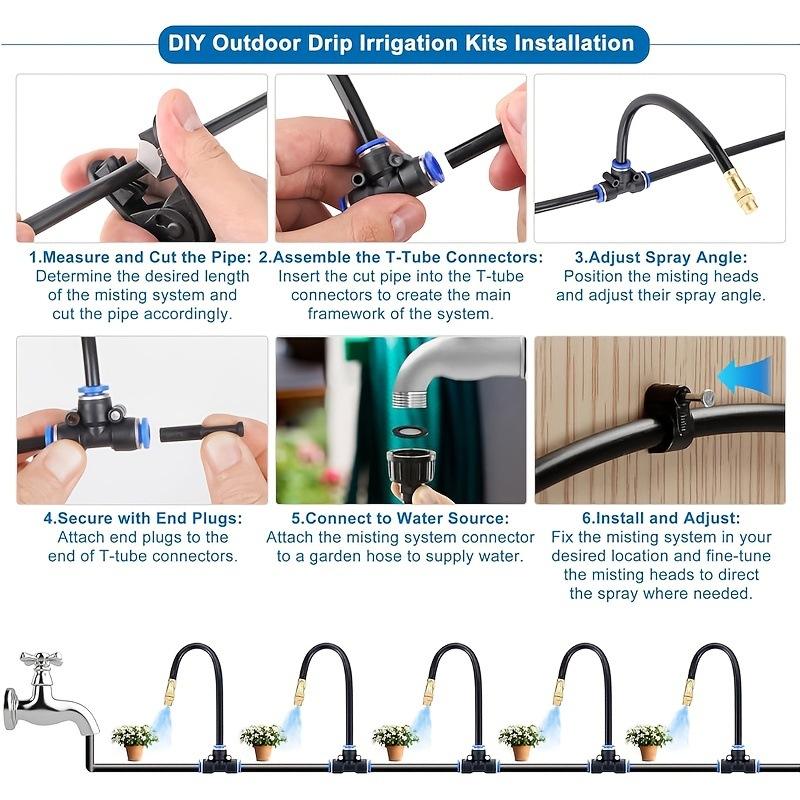 DIY Outdoor Drip Irrigation Kits Installation

1.Measure and Cut the Pipe: Determine the desired length of the misting system and cut the pipe accordingly.

2.Assemble the T-Tube Connectors: Insert the cut pipe into the T-tube connectors to create the main framework of the system.

3.Adjust Spray Angle: Position the misting heads and adjust their spray angle.

4.Secure with End Plugs: Attach end plugs to the end of T-tube connectors.

5.Connect to Water Source: Attach the misting system connector to a garden hose to supply water.

6.Install and Adjust: Fix the misting system in your desired location and fine-tune the misting heads to direct the spray where needed.