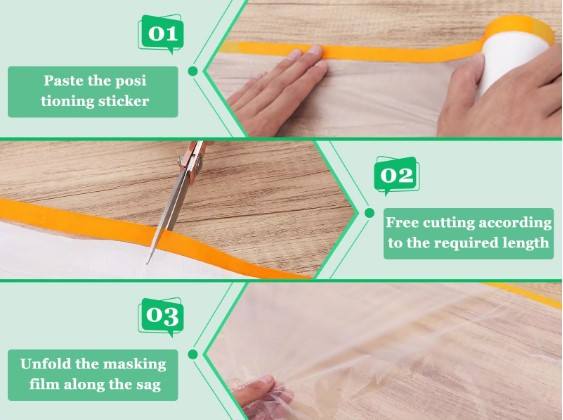 01

Paste the posi tioning sticker

02

Free cutting according to the required length

03

Unfold the masking film along the sag