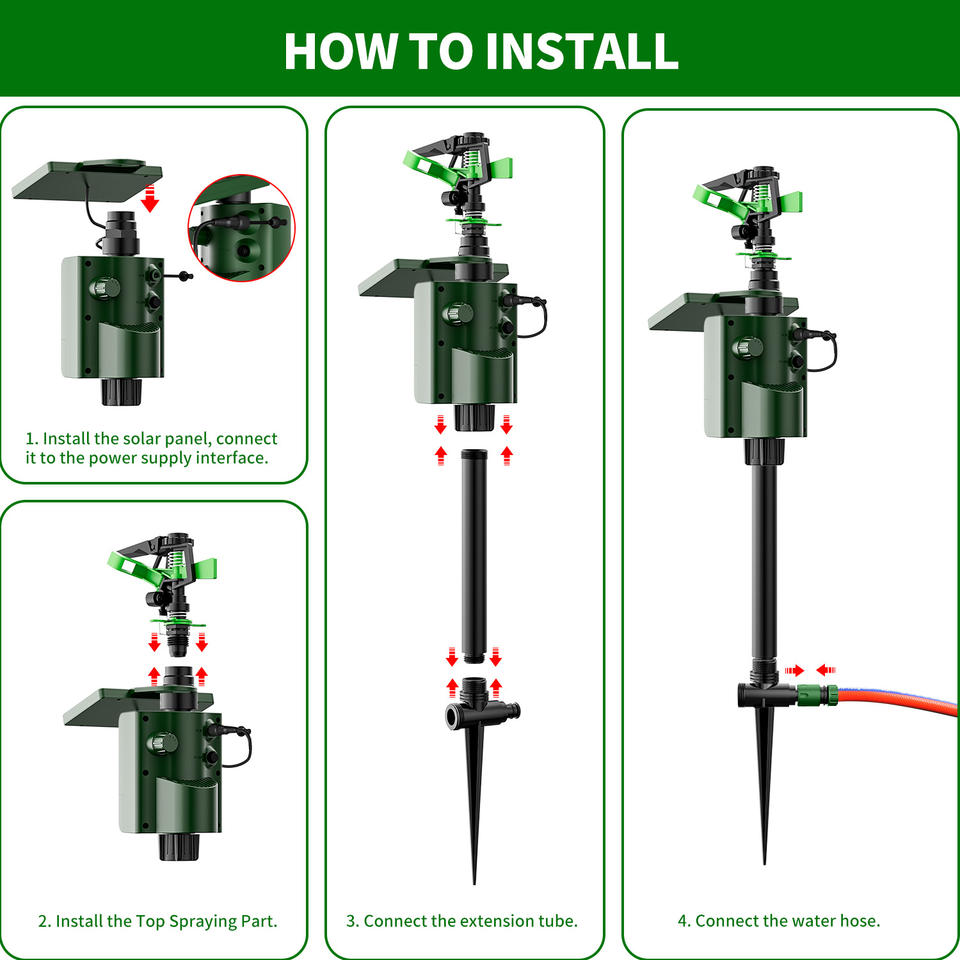 HOW TO INSTALL

1. Install the solar panel, connect it to the power supply interface.

2. Install the Top Spraying Part.

3. Connect the extension tube.

4. Connect the water hose.