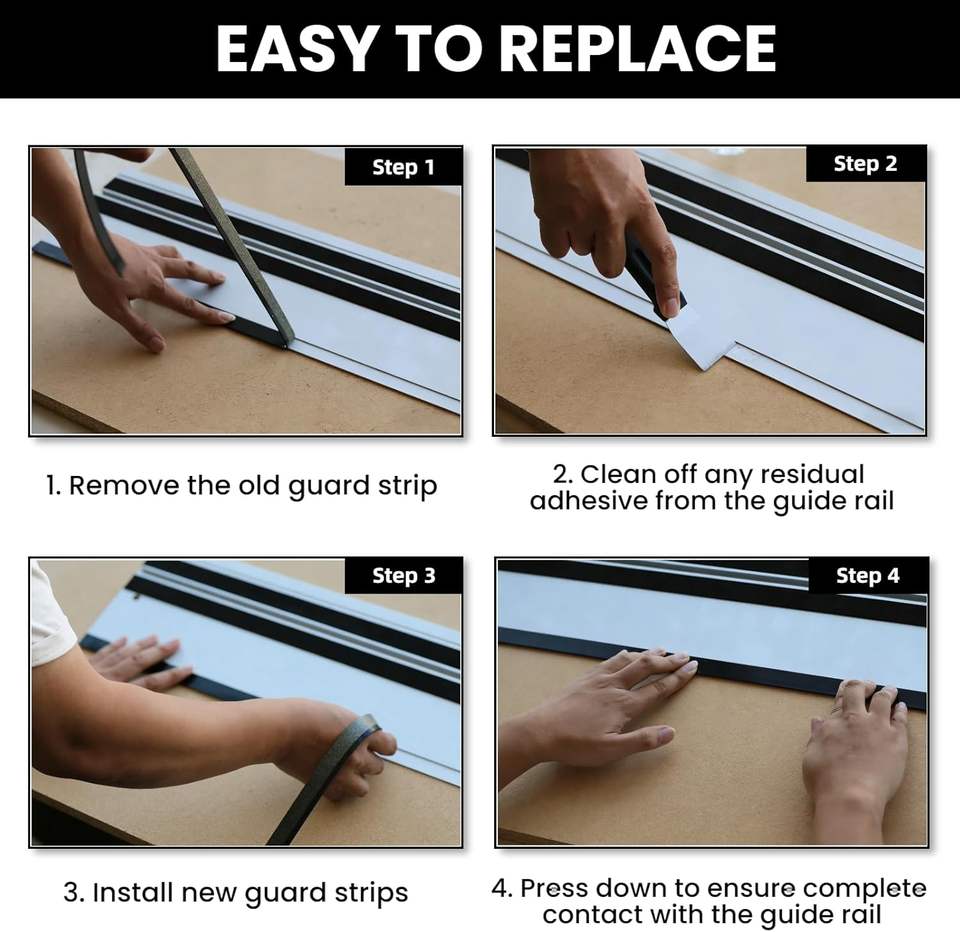 EASY TO REPLACE

Step 1

Step 2

1. Remove the old guard strip

2. Clean off any residual adhesive from the guide rail

Step 3

Step 4

3. Install new guard strips

4. Press down to ensure complete contact with the guide rail