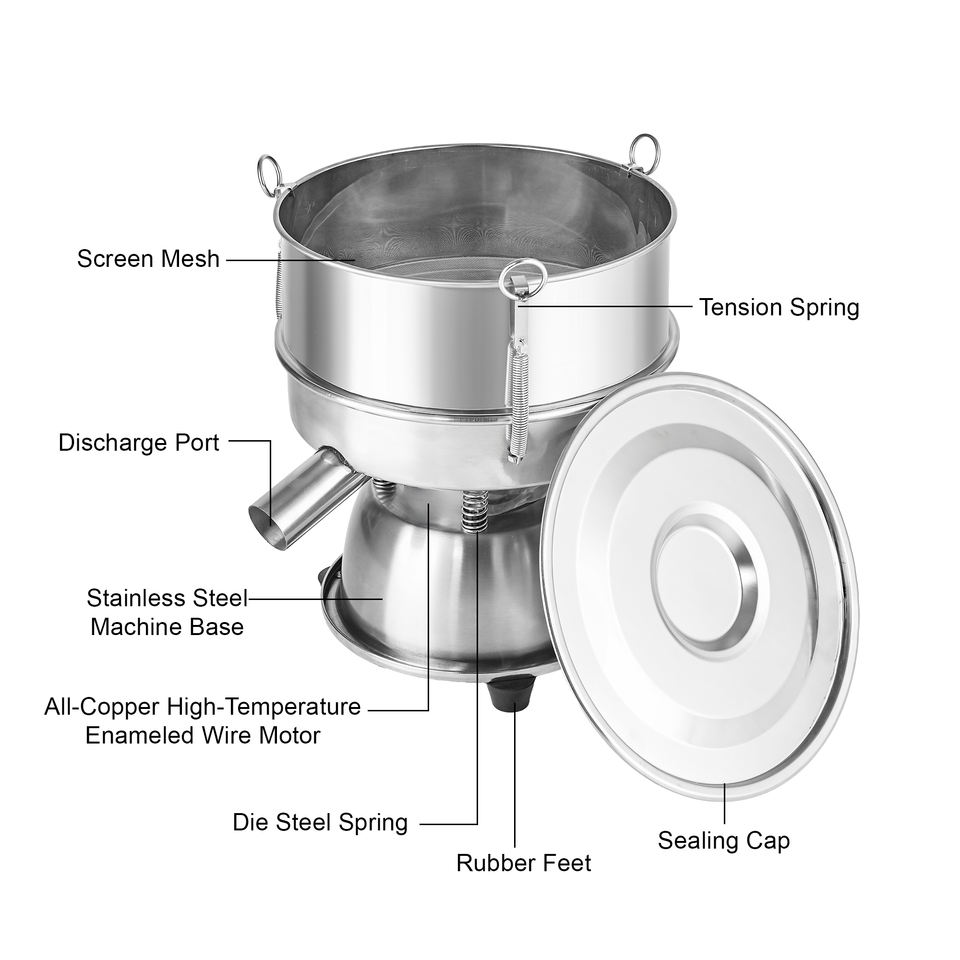 Screen Mesh

Tension Spring

Discharge Port

Stainless Steel Machine Base

All-Copper High-Temperature Enameled Wire Motor

Die Steel Spring

Rubber Feet

Sealing Cap