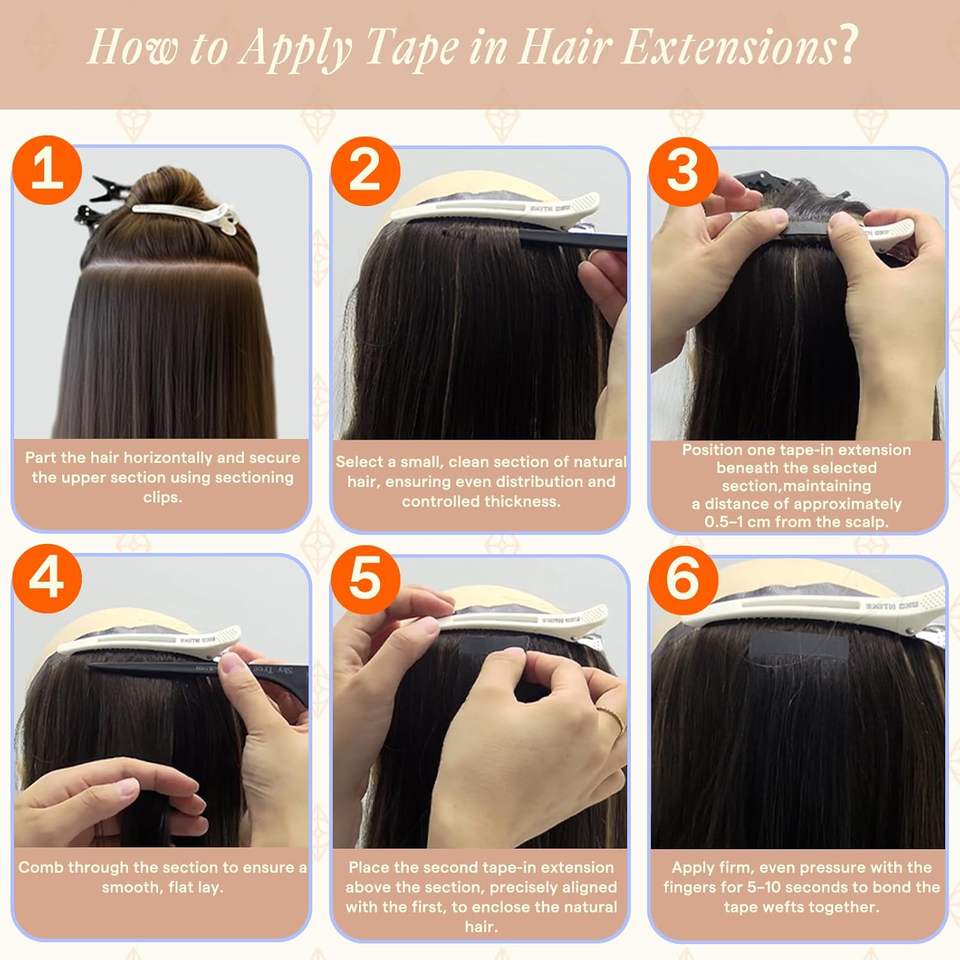 How to Apply Tape in Hair Extensions?

1

Part the hair horizontally and secure the upper section using sectioning clips.

2

Select a small, clean section of natural hair, ensuring even distribution and controlled thickness.

3

Position one tape-in extension beneath the selected section,maintaining a distance of approximately 0.5–1 cm from the scalp.

4

Comb through the section to ensure a smooth, flat lay.

5

Place the second tape-in extension above the section, precisely aligned with the first, to enclose the natural hair.

6

Apply firm, even pressure with the fingers for 5–10 seconds to bond the tape wefts together.