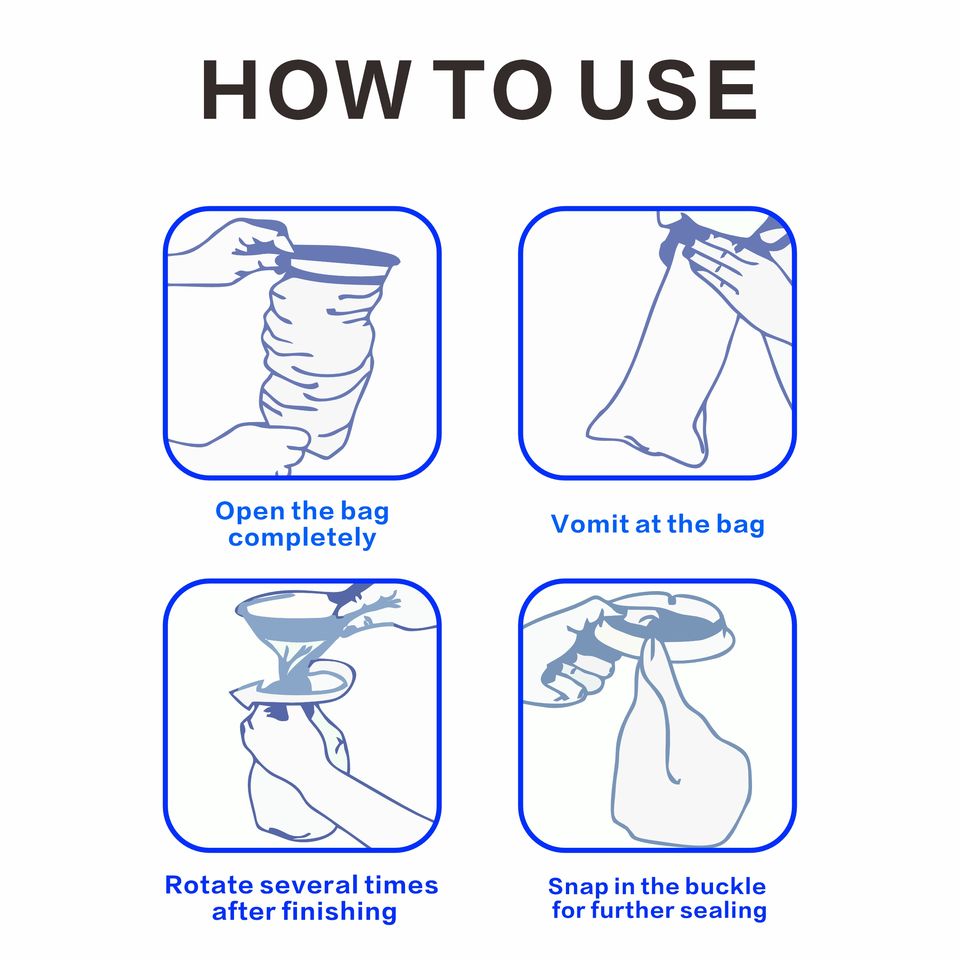 HOW TO USE

Open the bag completely

Vomit at the bag

Rotate several times after finishing

Snap in the buckle for further sealing