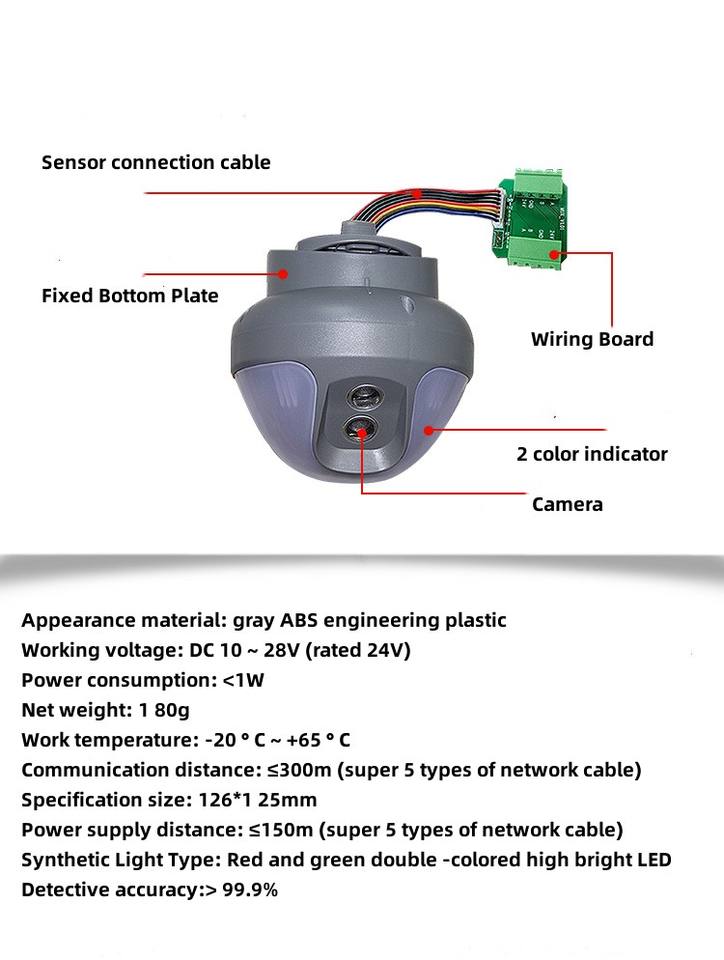 Sensor connection cable

Fixed Bottom Plate

Wiring Board

2 color indicator

Camera

Appearance material: gray ABS engineering plastic
Working voltage: DC 10 ~ 28V (rated 24V)
Power consumption: <1W
Net weight: 1 80g
Work temperature: -20 ° C ~ +65 ° C
Communication distance: ≤300m (super 5 types of network cable)
Specification size: 126*1 25mm
Power supply distance: ≤150m (super 5 types of network cable)
Synthetic Light Type: Red and green double -colored high bright LED
Detective accuracy:> 99.9%