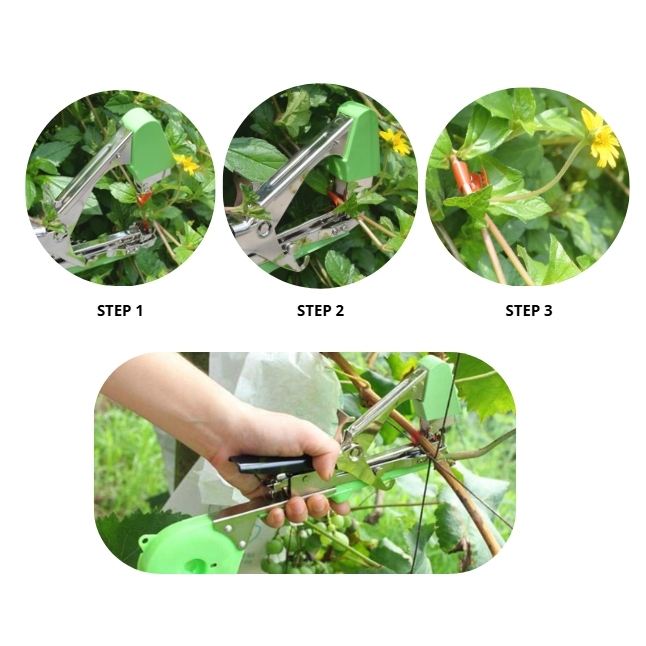 STEP 1

STEP 2

STEP 3