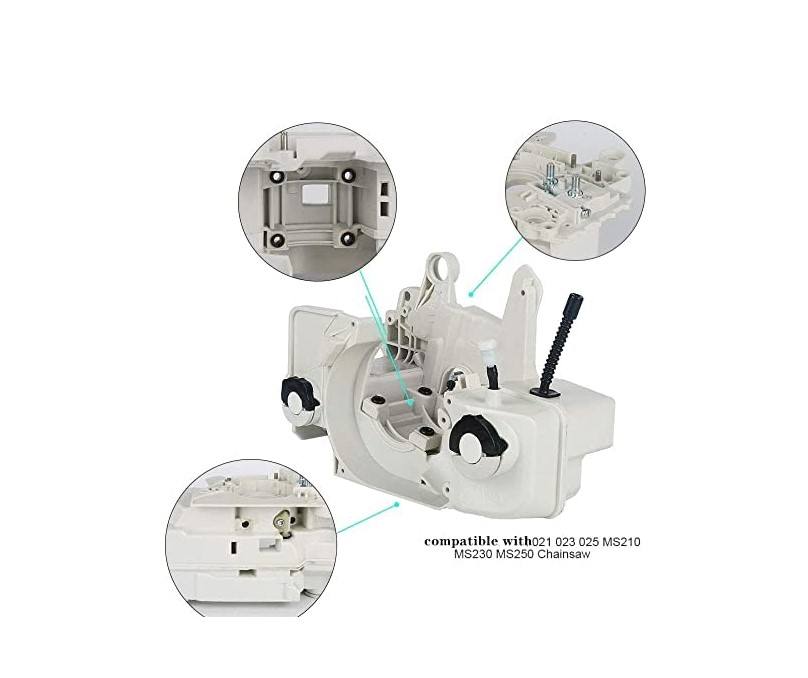 compatible with021 023 025 MS210
MS230 MS250 Chainsaw