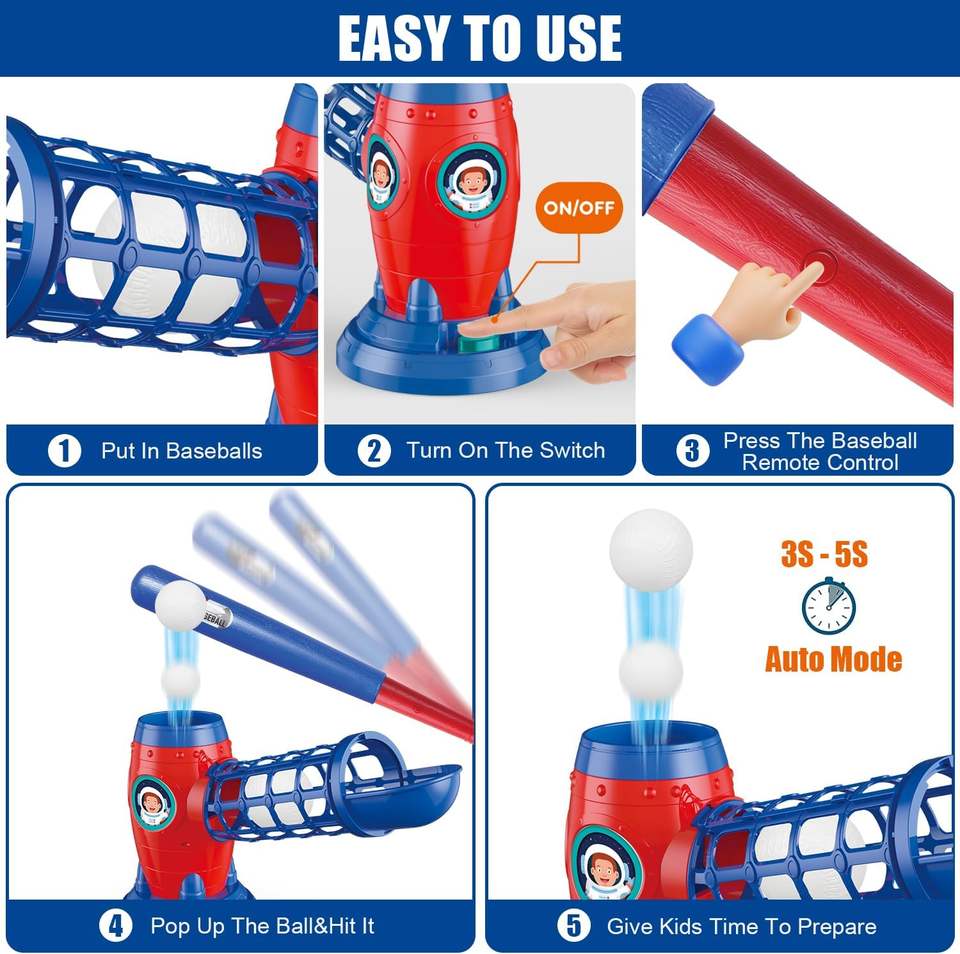 EASY TO USE

ON/OFF

1 Put In Baseballs

2 Turn On The Switch

3 Press The Baseball Remote Control

3S - 5S

Auto Mode

4 Pop Up The Ball&Hit It

5 Give Kids Time To Prepare