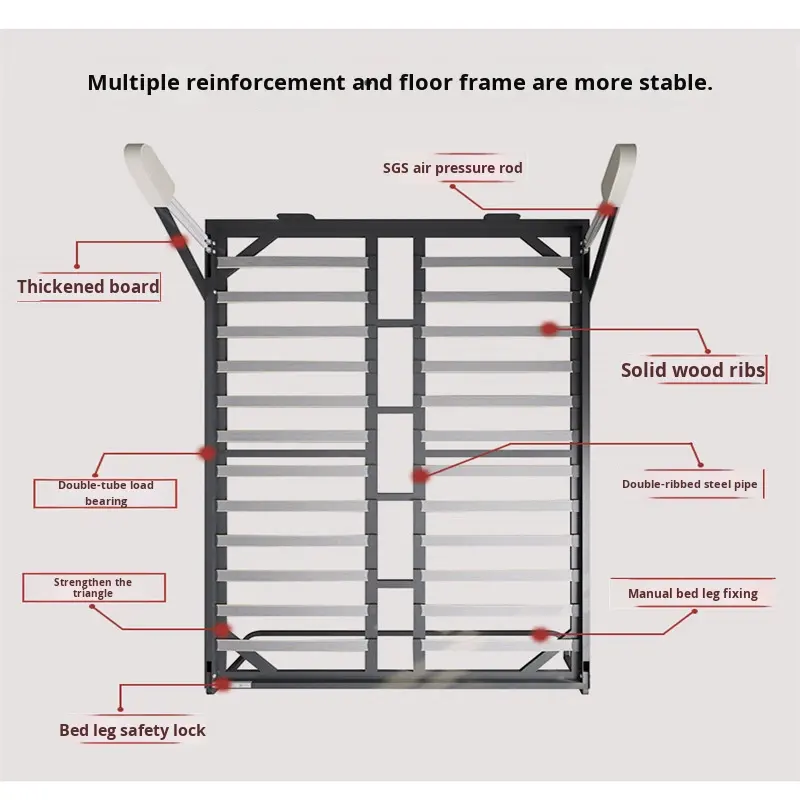 Multiple reinforcement and floor frame are more stable.

SGS air pressure rod

Thickened board

Solid wood ribs

Double-tube load bearing

Double-ribbed steel pipe

Strengthen the triangle

Manual bed leg fixing

Bed leg safety lock