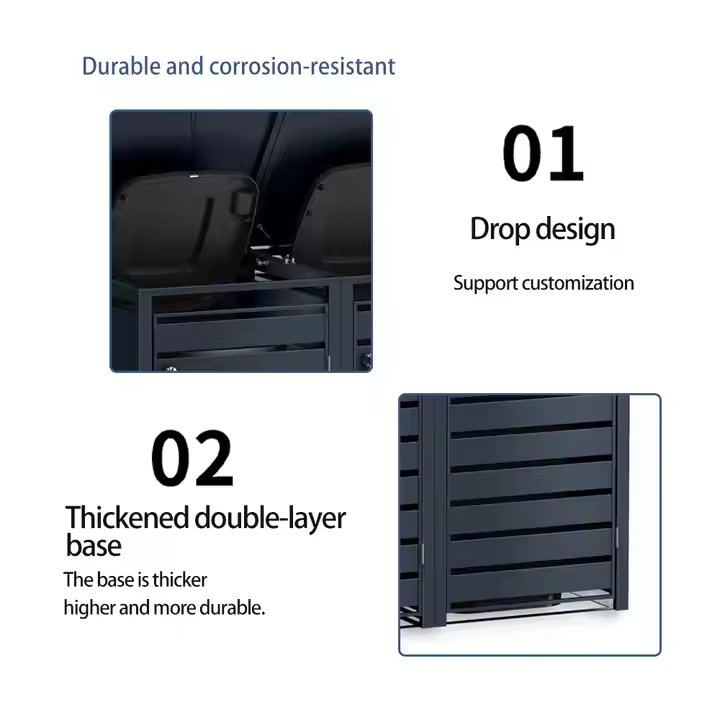 Durable and corrosion-resistant

01

Drop design

Support customization

02

Thickened double-layer base

The base is thicker
higher and more durable.