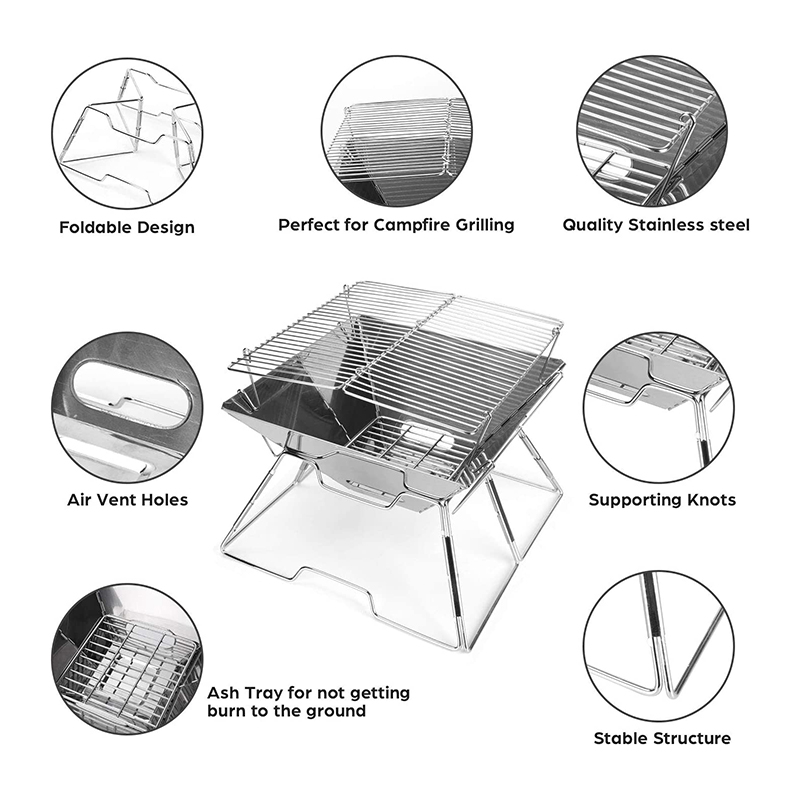 Foldable Design

Perfect for Campfire Grilling

Quality Stainless steel

Air Vent Holes

Supporting Knots

Ash Tray for not getting burn to the ground

Stable Structure