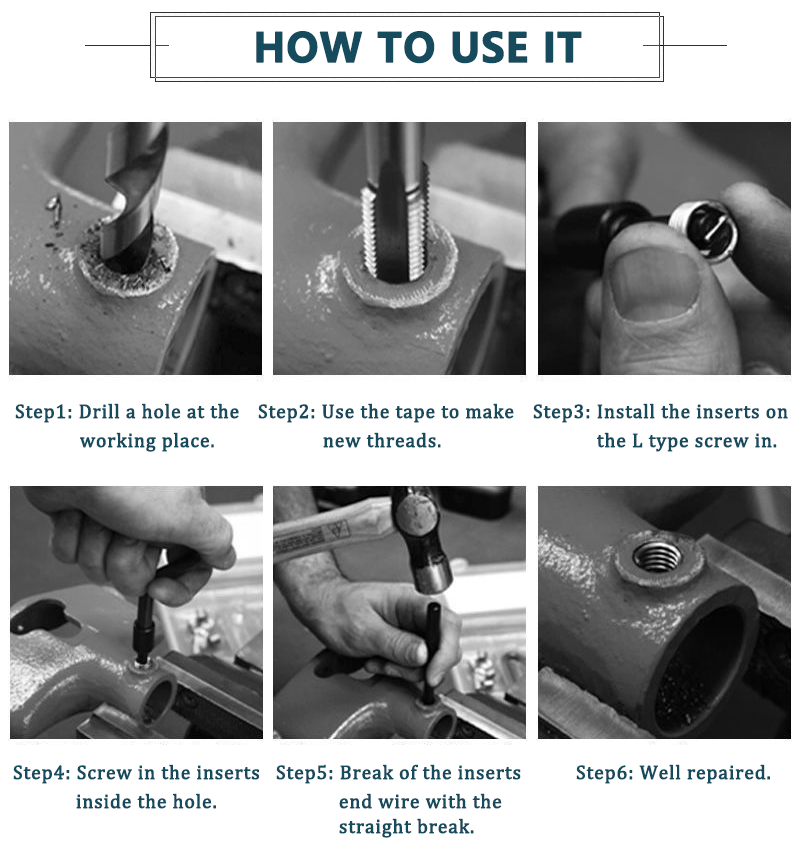 HOW TO USE IT

Step1: Drill a hole at the working place.

Step2: Use the tape to make new threads.

Step3: Install the inserts on the L type screw in.

Step4: Screw in the inserts inside the hole.

Step5: Break of the inserts end wire with the straight break.

Step6: Well repaired.