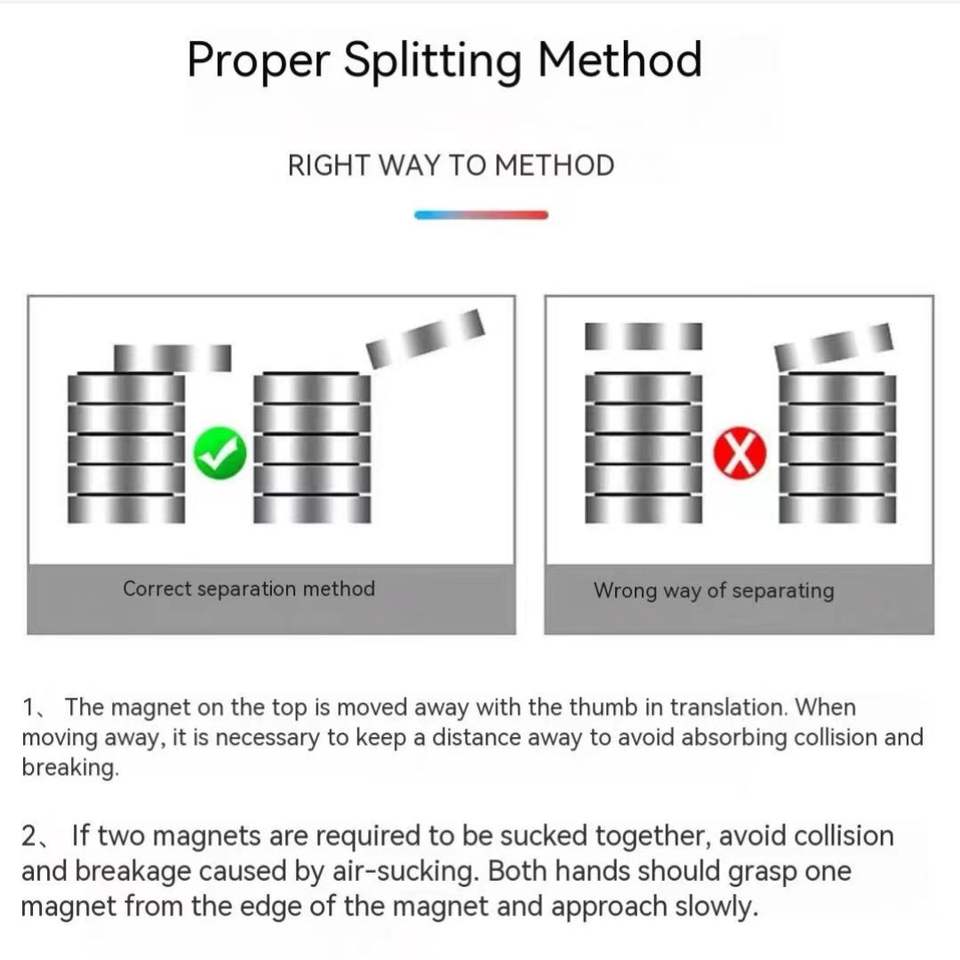 Proper Splitting Method

RIGHT WAY TO METHOD

Correct separation method

Wrong way of separating

1、 The magnet on the top is moved away with the thumb in translation. When moving away, it is necessary to keep a distance away to avoid absorbing collision and breaking.

2、 If two magnets are required to be sucked together, avoid collision and breakage caused by air-sucking. Both hands should grasp one magnet from the edge of the magnet and approach slowly.