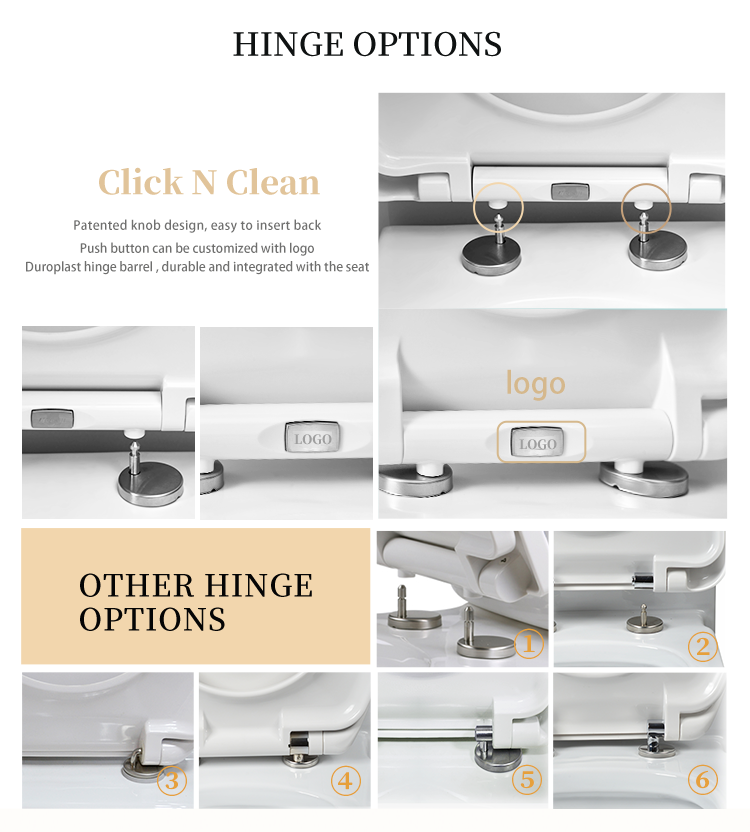 HINGE OPTIONS

Click N Clean

Patented knob design, easy to insert back
Push button can be customized with logo
Duroplast hinge barrel , durable and integrated with the seat

LOGO

logo

LOGO

OTHER HINGE OPTIONS

①

②

③

④

⑤

⑥