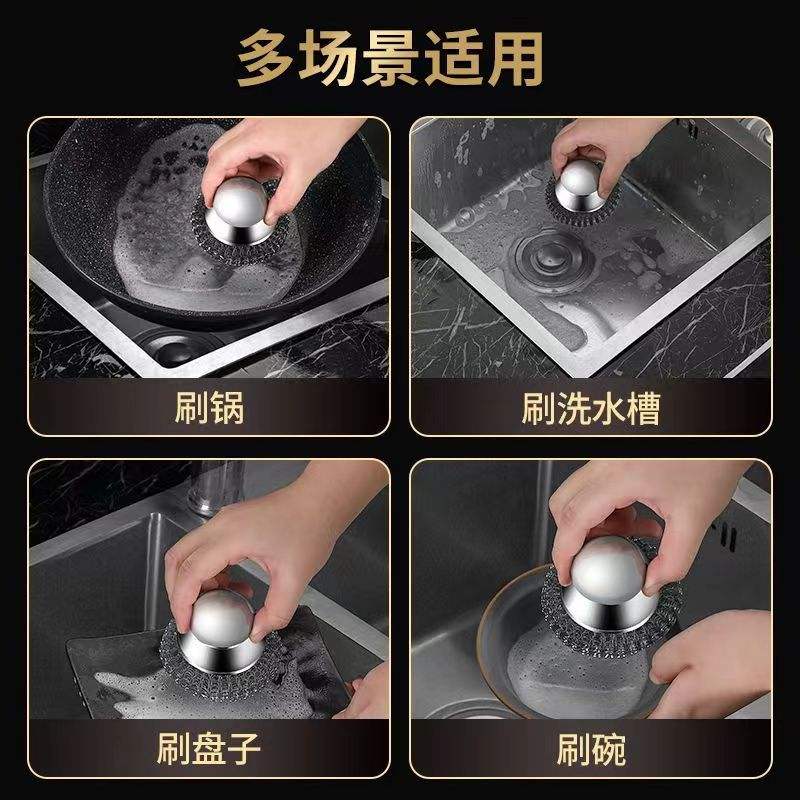 多场景适用

刷锅

刷洗水槽

刷盘子

刷碗